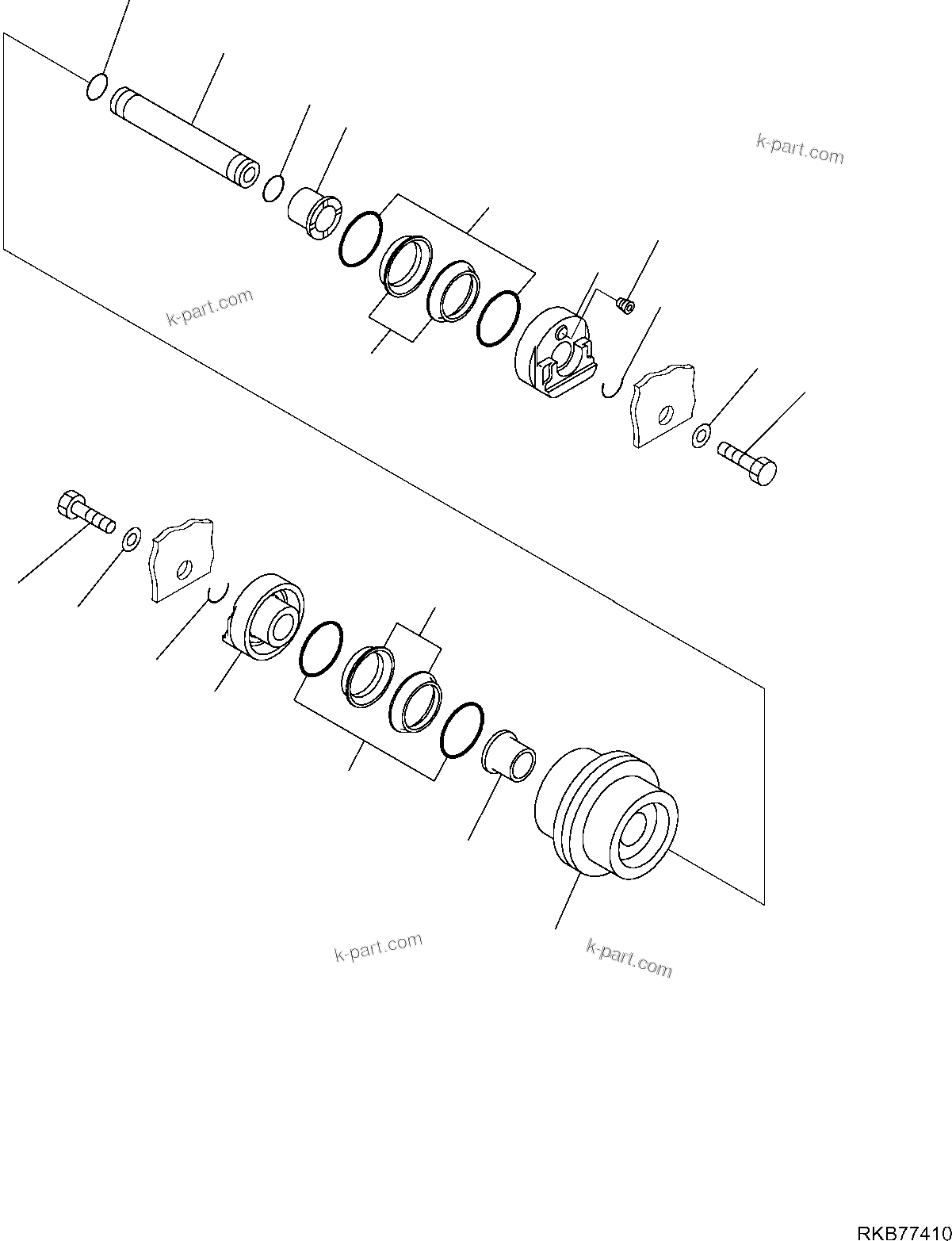 k-part.com

k-part.com

k-part.com

k-part.com

RKB77410