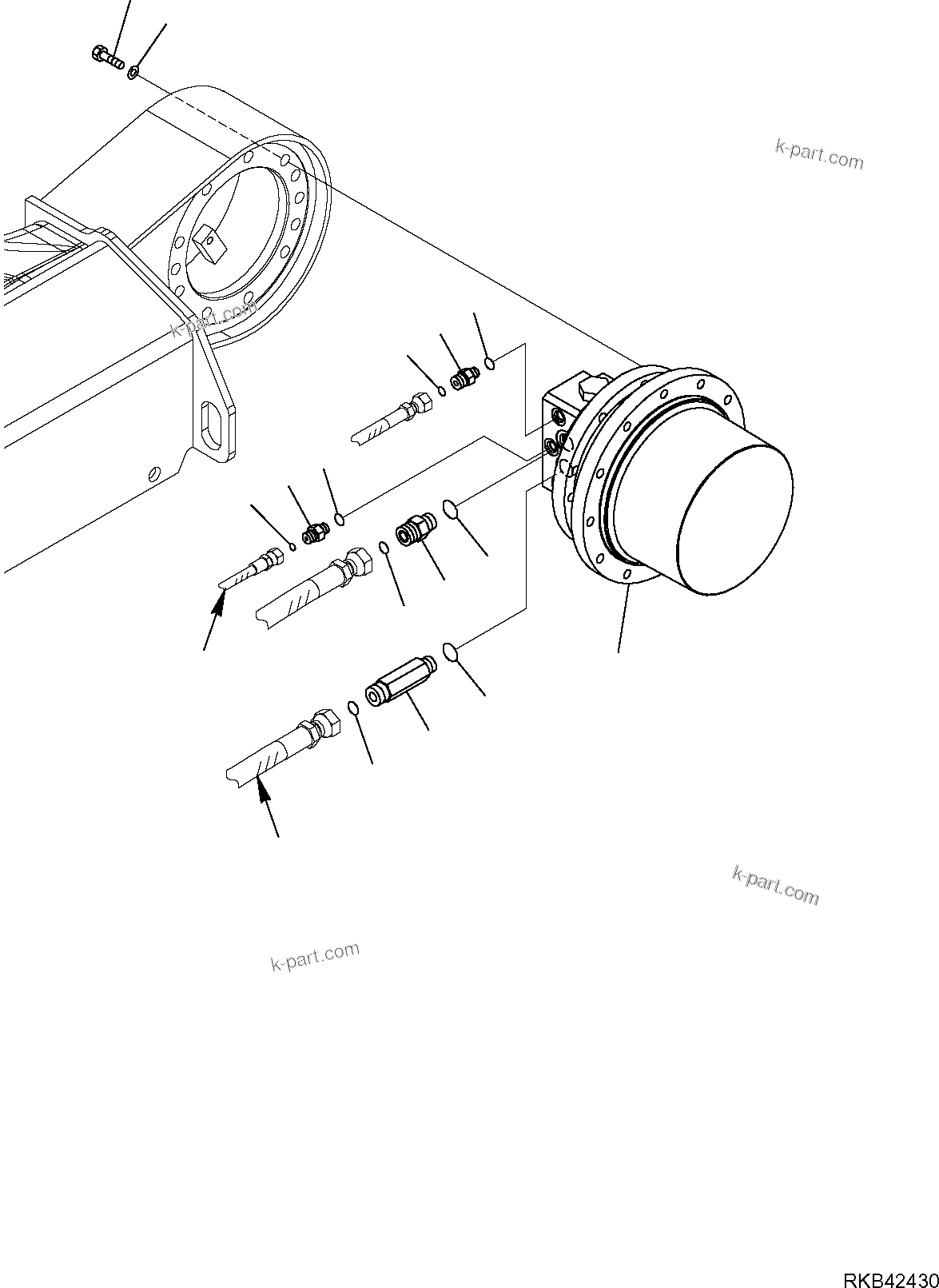 k-part.com

k-part.com

k-part.com

k-part.com

RKB42430