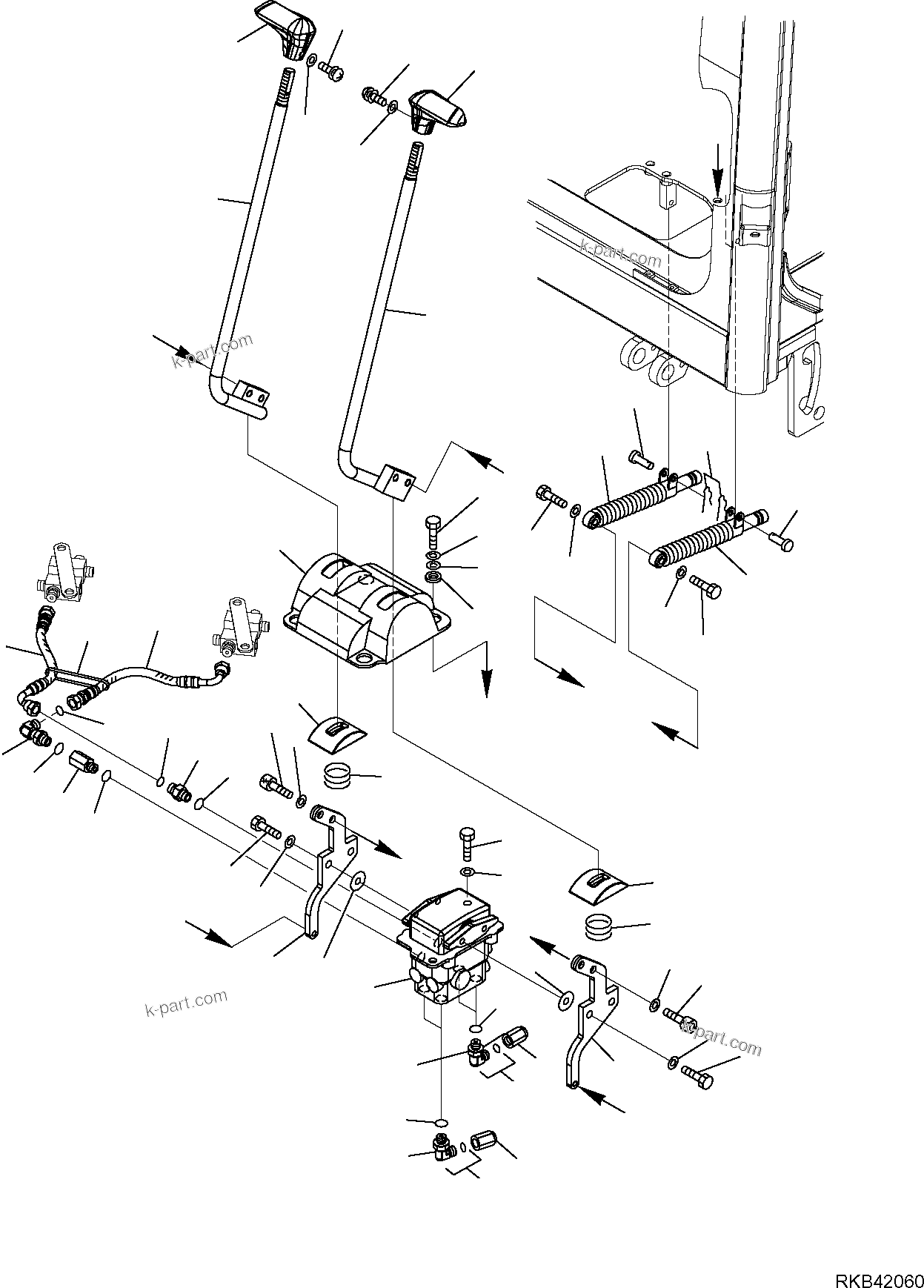 k-part.com

k-part.com

k-part.com

k-part.com

RKB42060