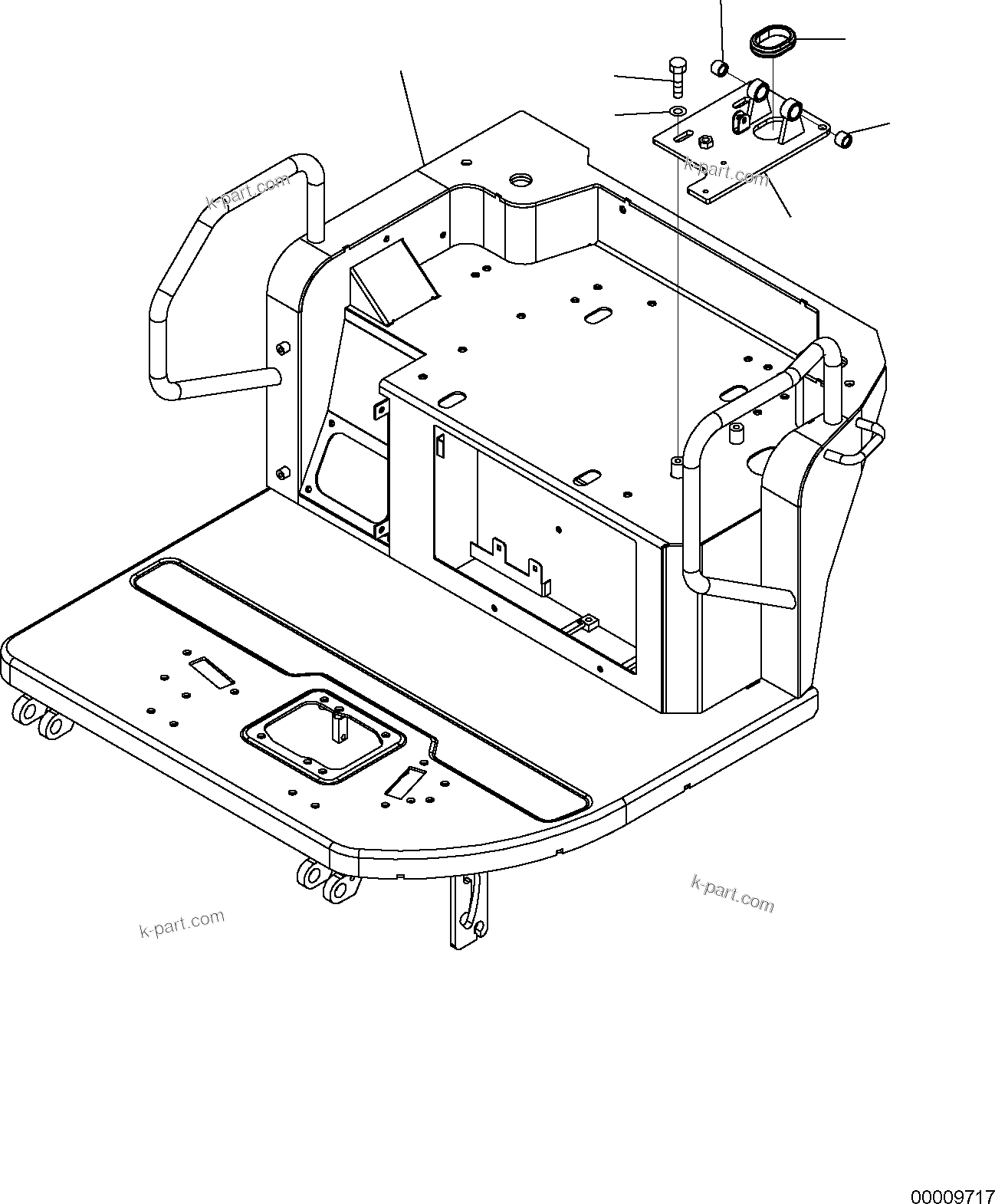 k-part.com

k-part.com

k-part.com

k-part.com

00009717