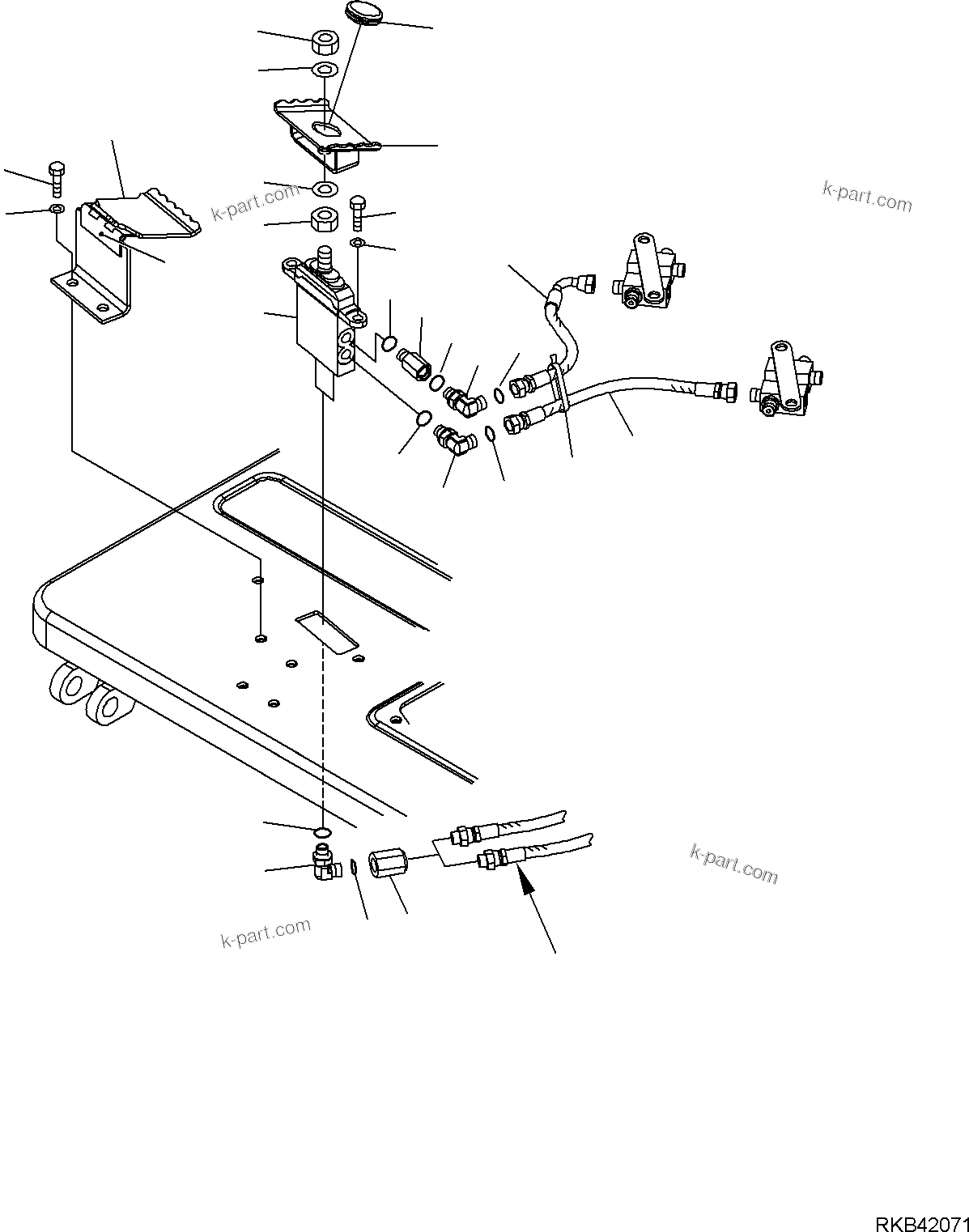 k-part.com

k-part.com

k-part.com

k-part.com

RKB42071