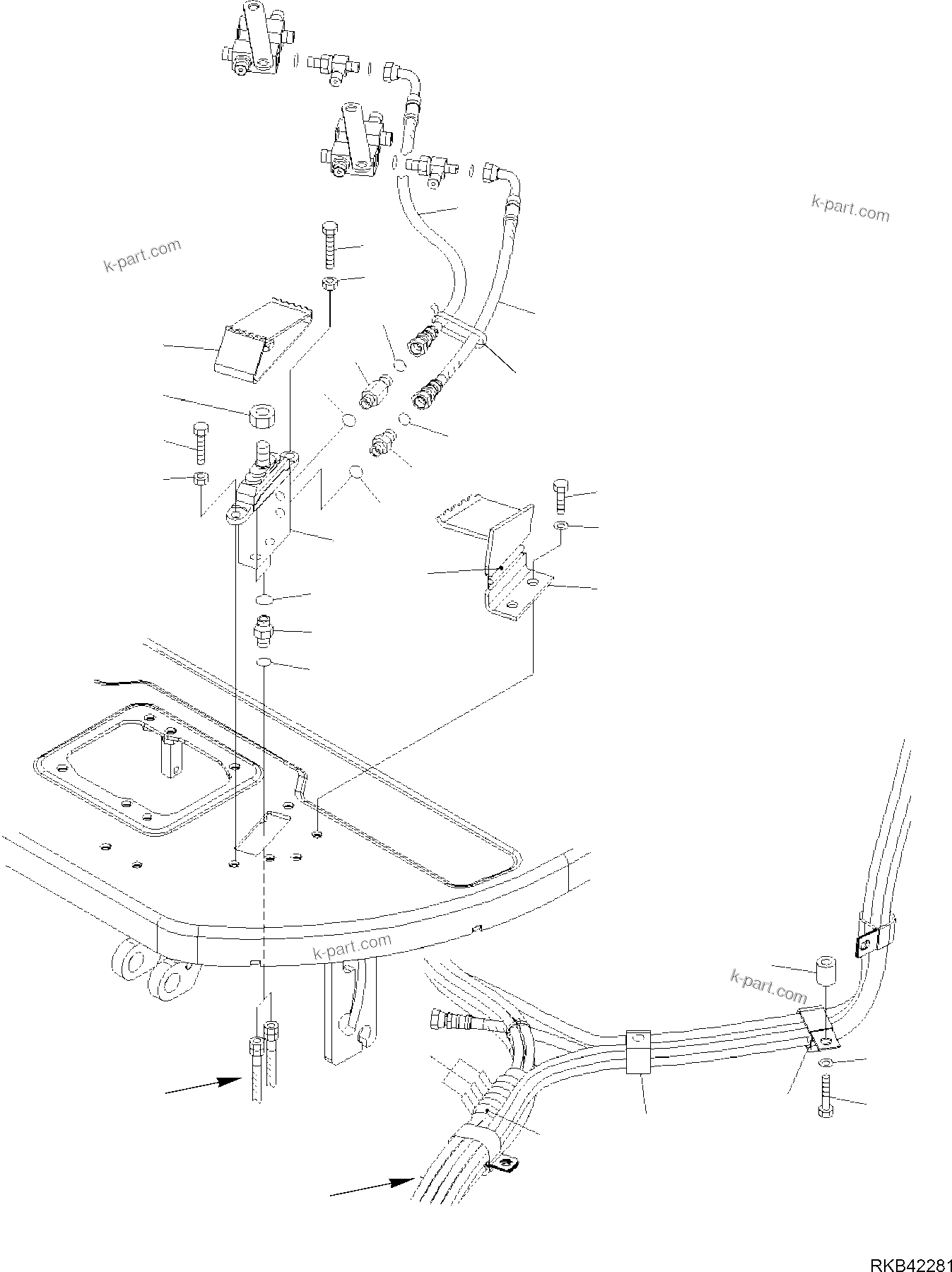 k-part.com

k-part.com

k-part.com

k-part.com

RKB42281