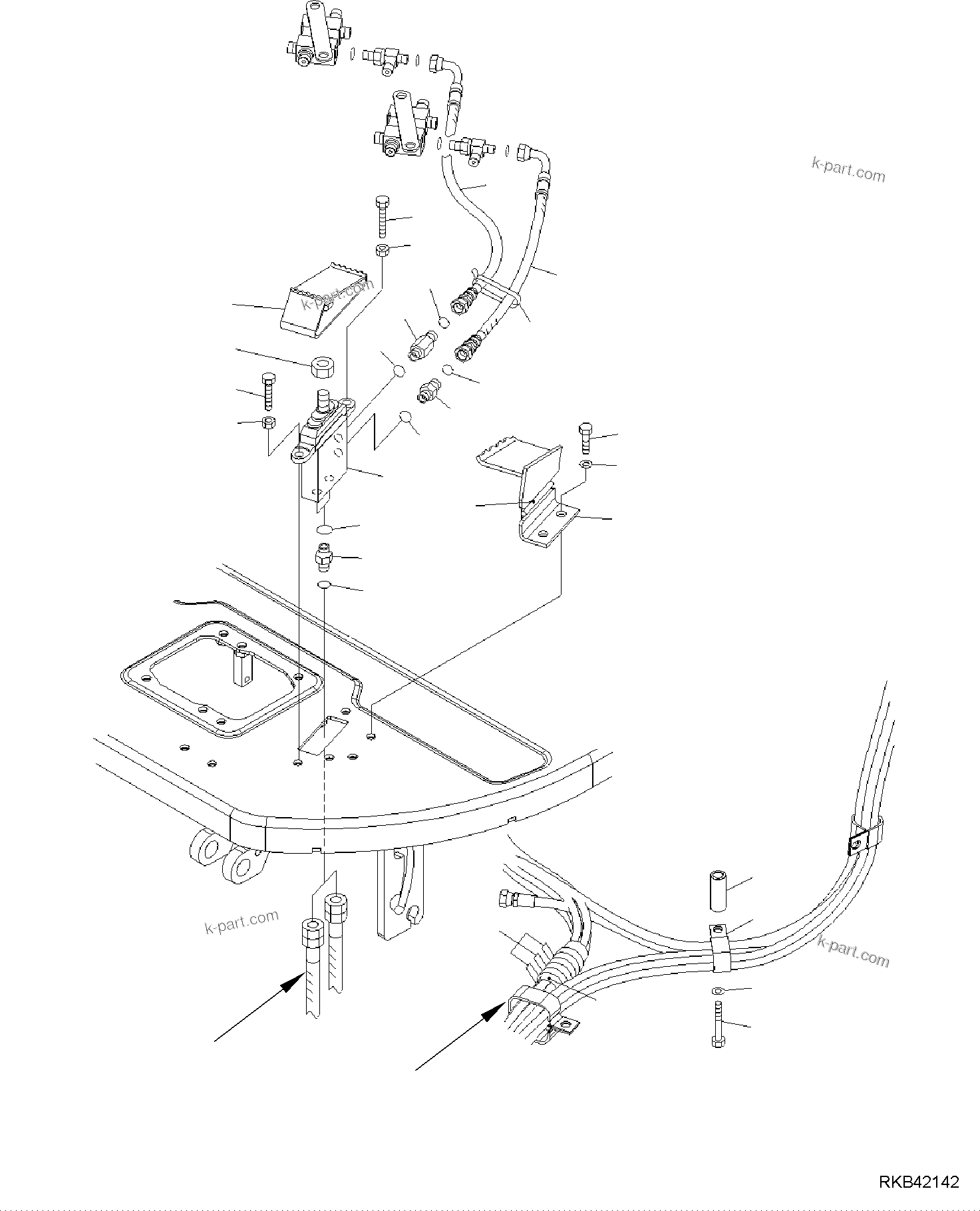 k-part.com

k-part.com

k-part.com

k-part.com

RKB42142