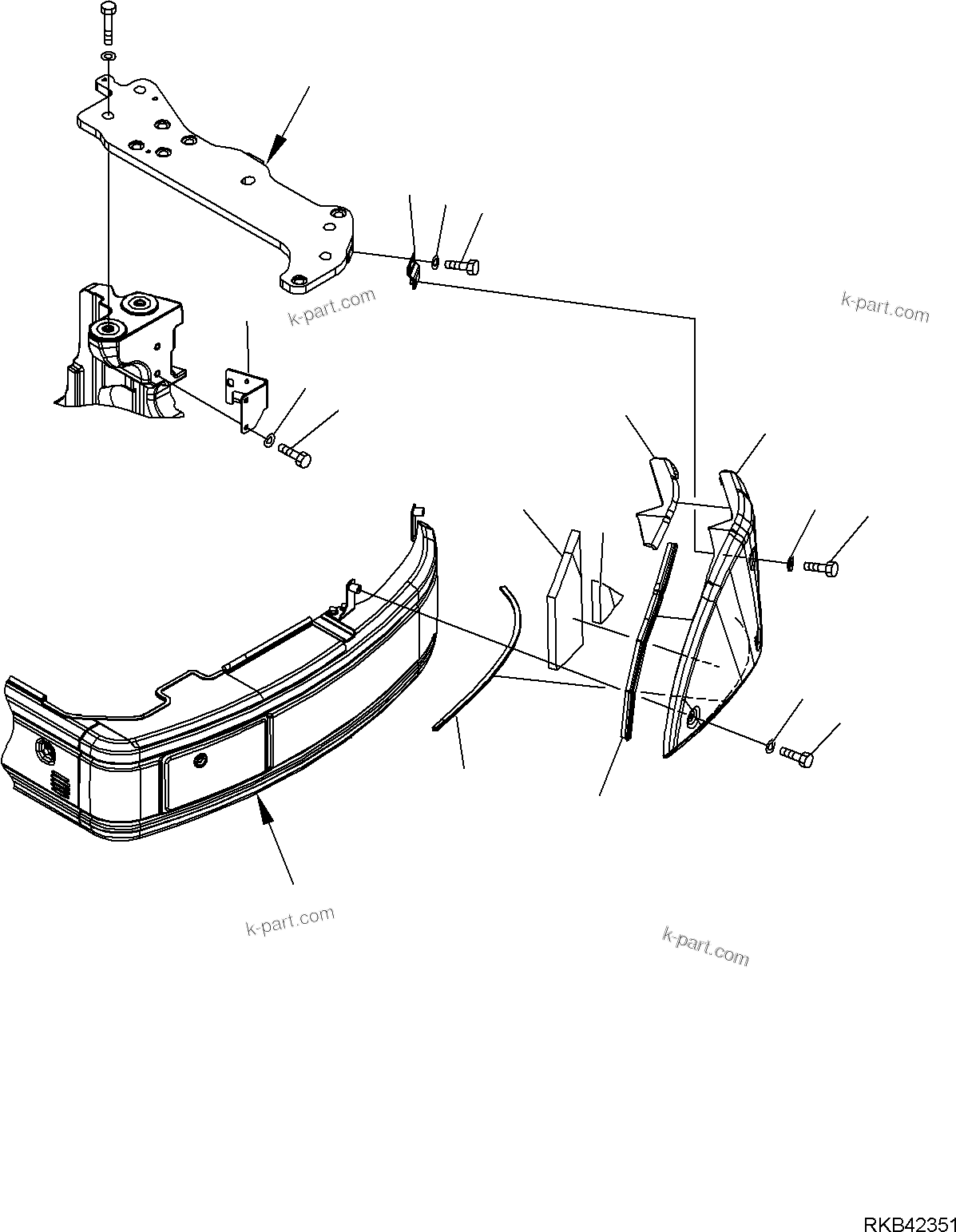 k-part.com

k-part.com

k-part.com

k-part.com

RKB42351