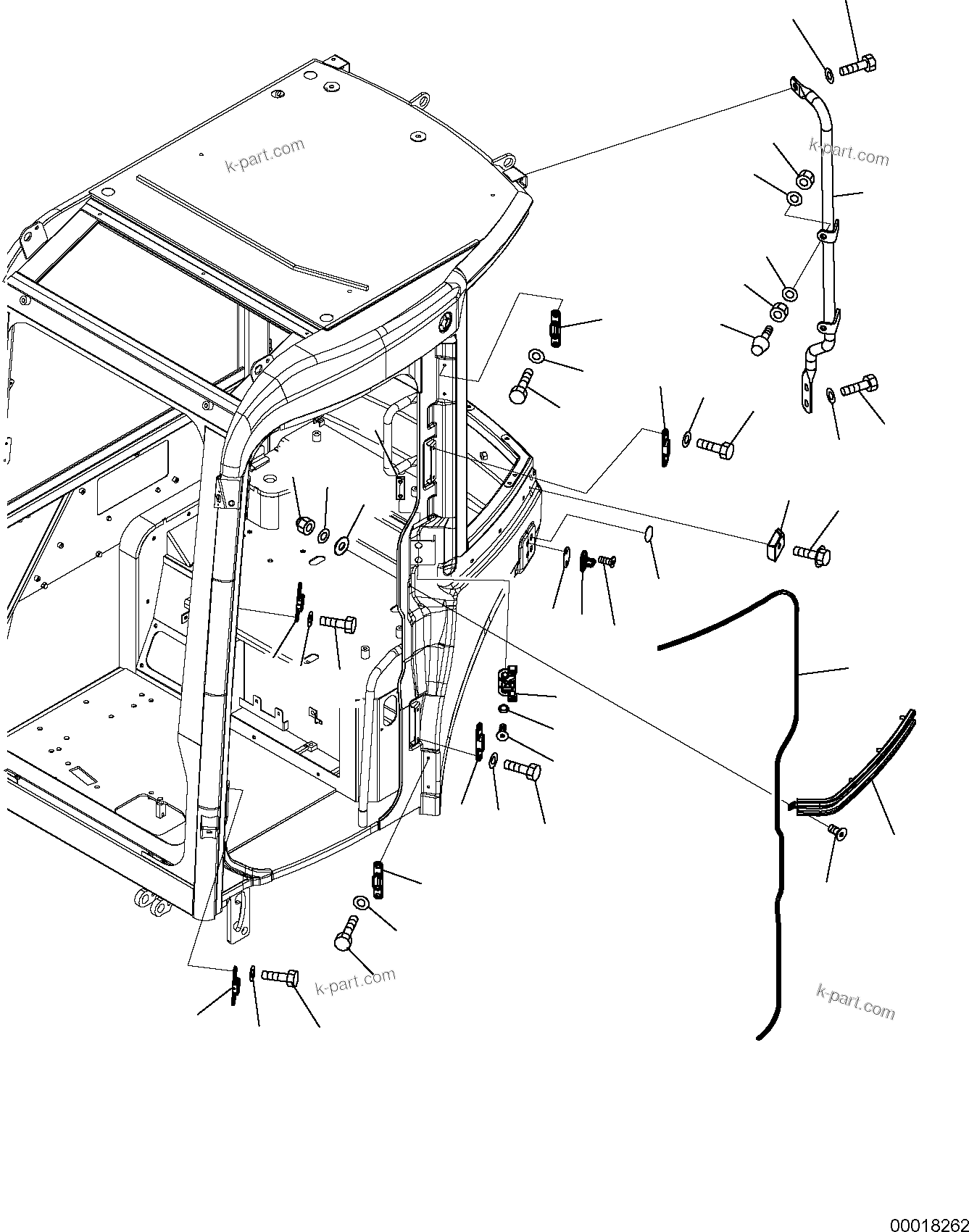 k-part.com

k-part.com

k-part.com

k-part.com

00018262