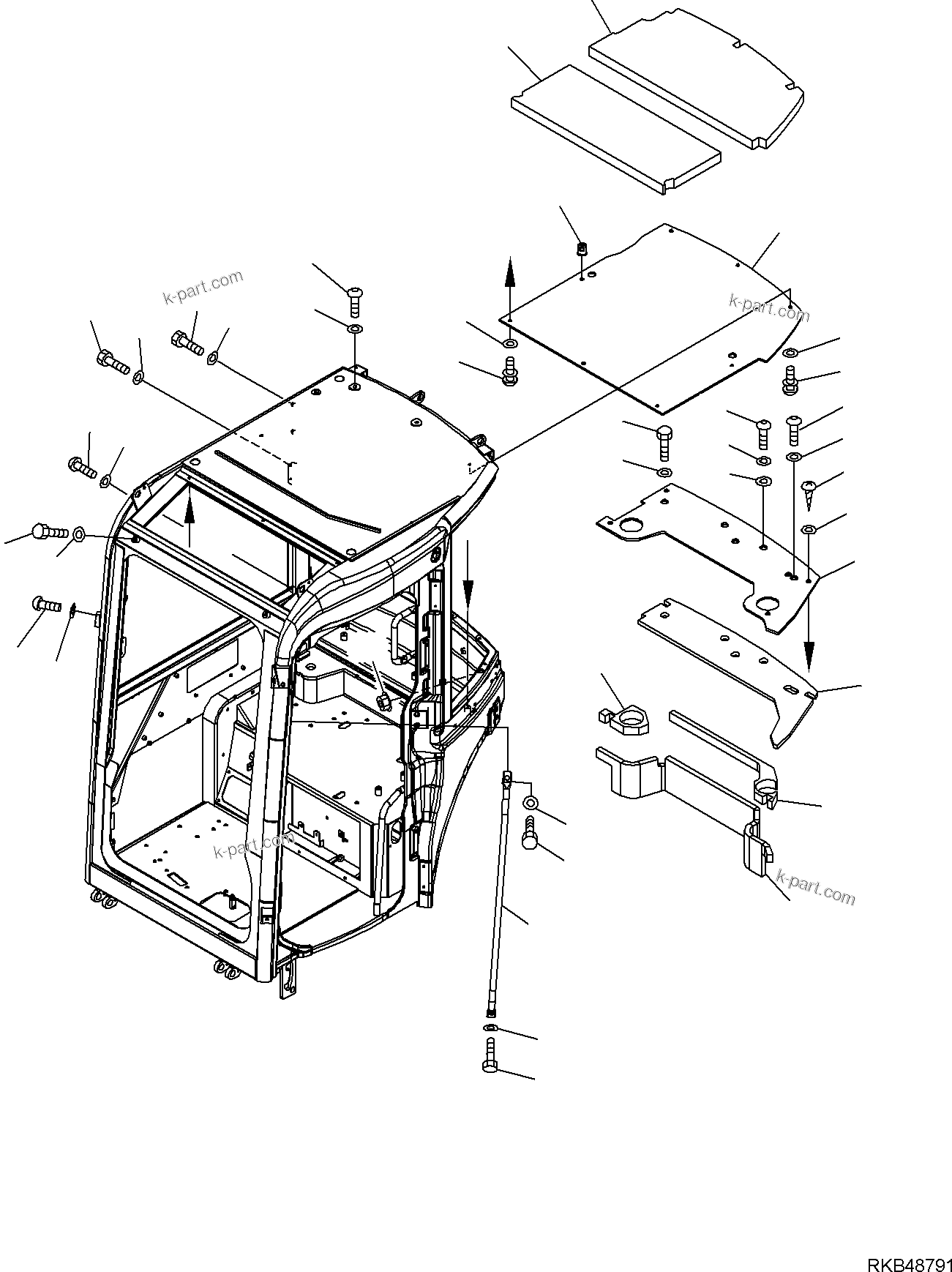 k-part.com

k-part.com

k-part.com

k-part.com

RKB48791