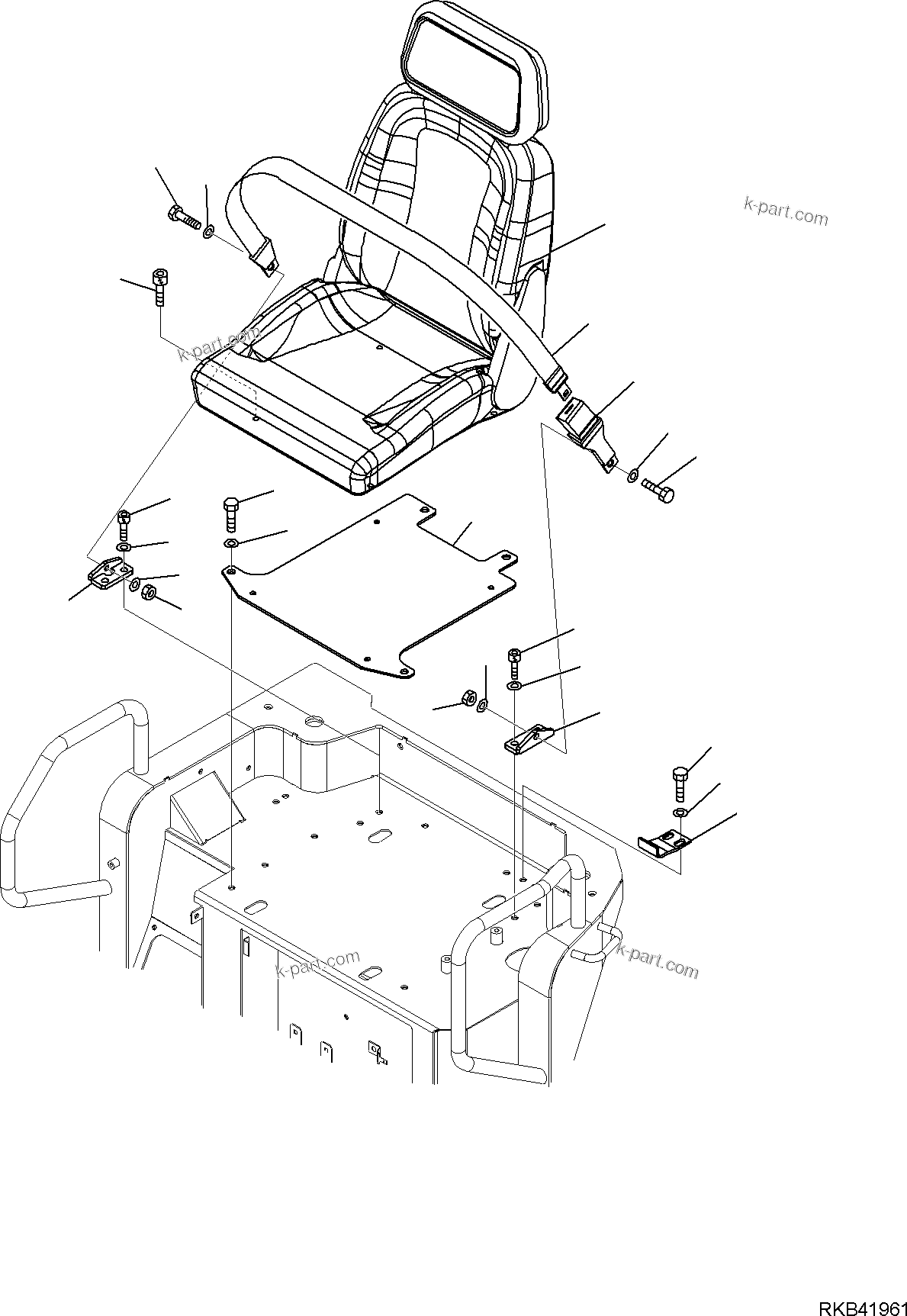 k-part.com

k-part.com

k-part.com

k-part.com

RKB41961