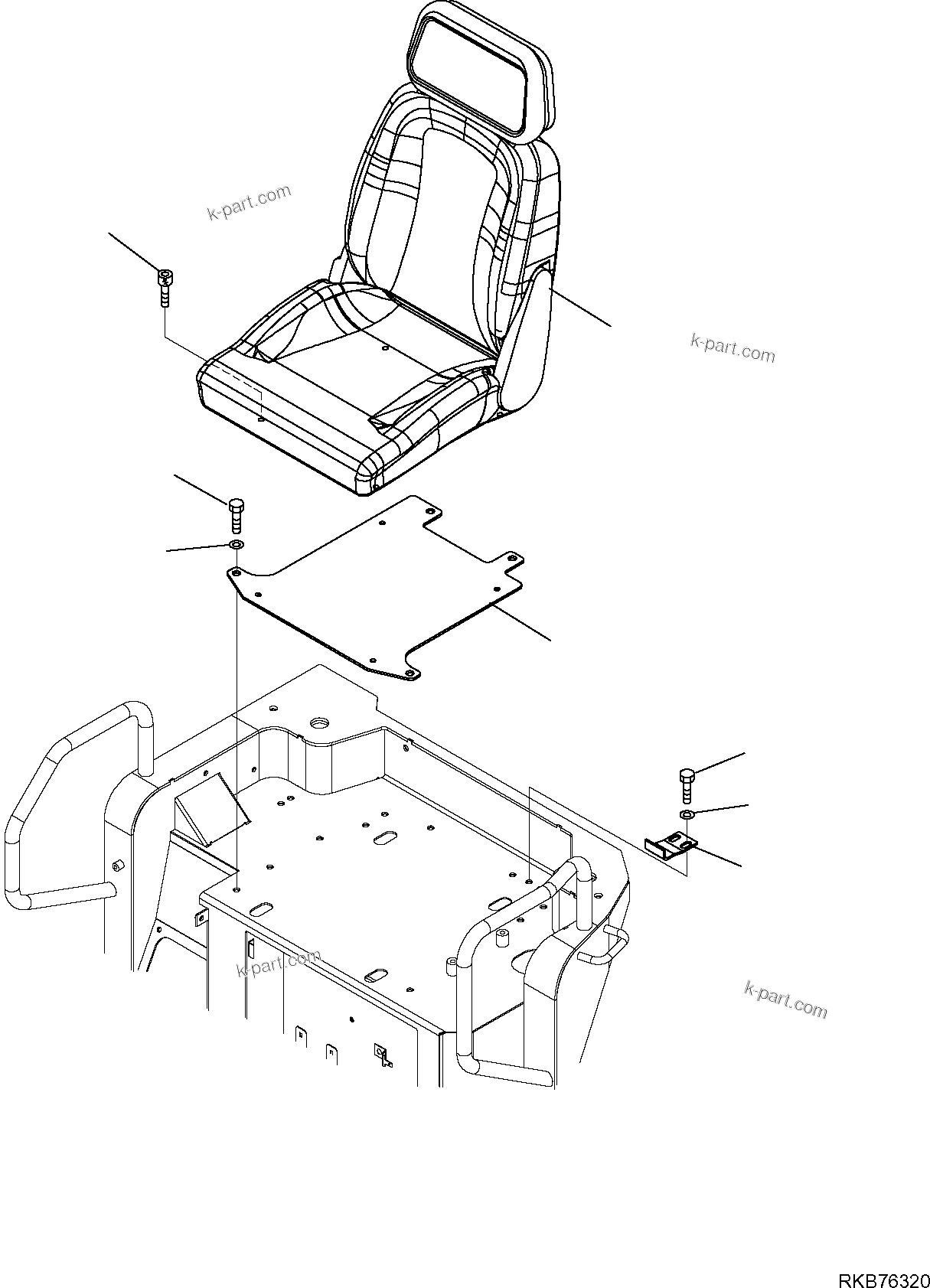 k-part.com

k-part.com

k-part.com

k-part.com

RKB76320