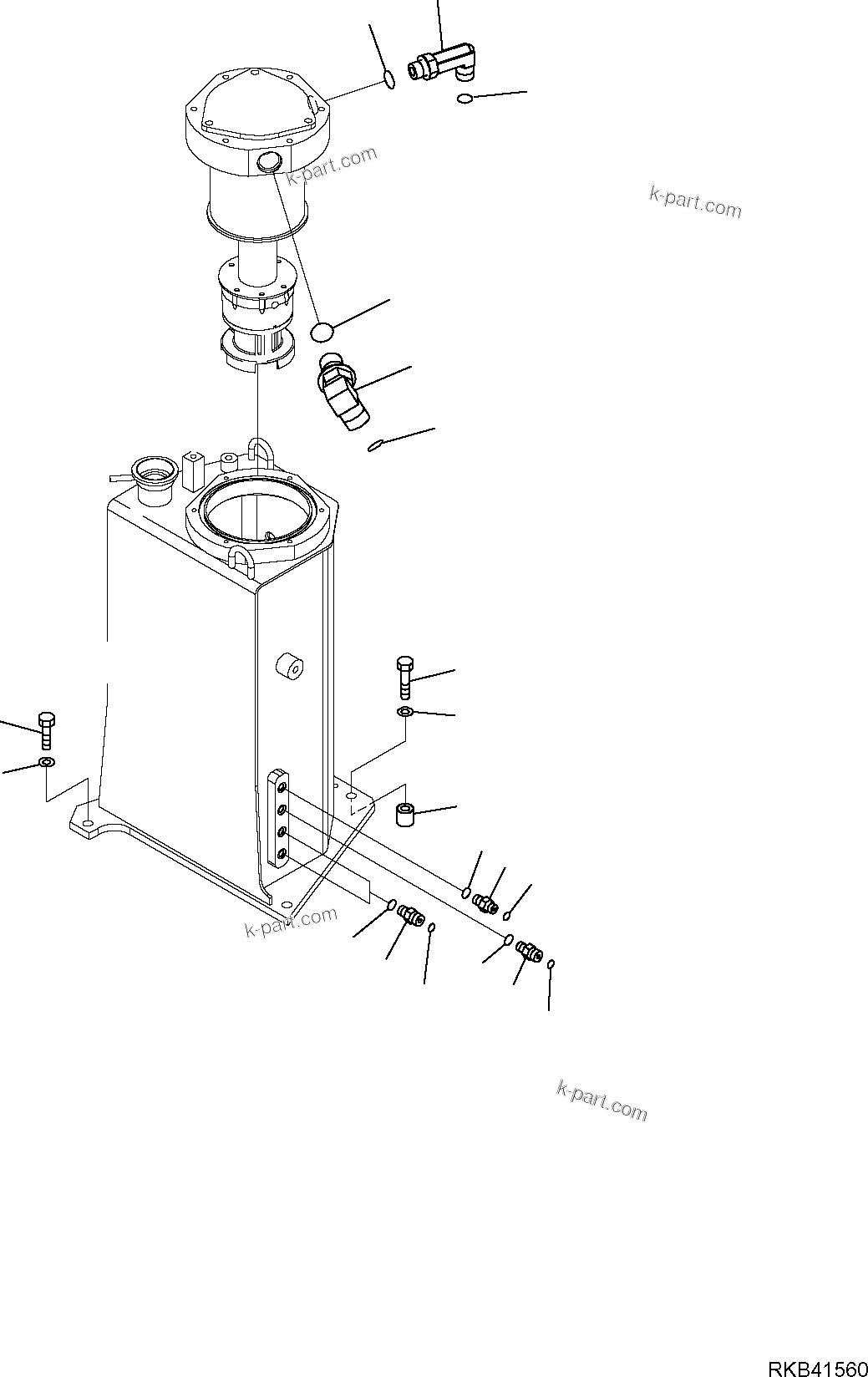 k-part.com

k-part.com

k-part.com

k-part.com

RKB41560