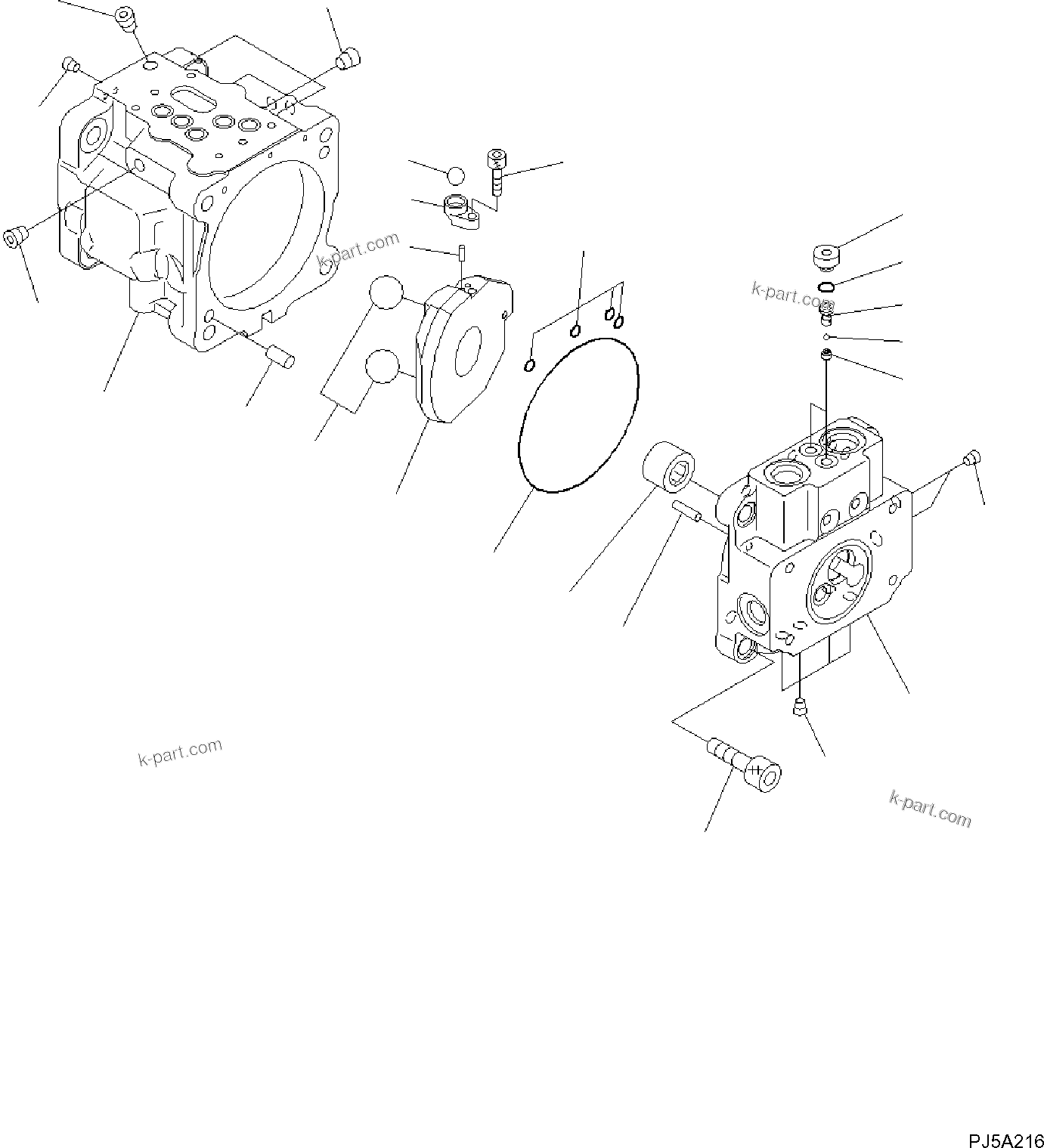 k-part.com

k-part.com

k-part.com

k-part.com

PJ5A216