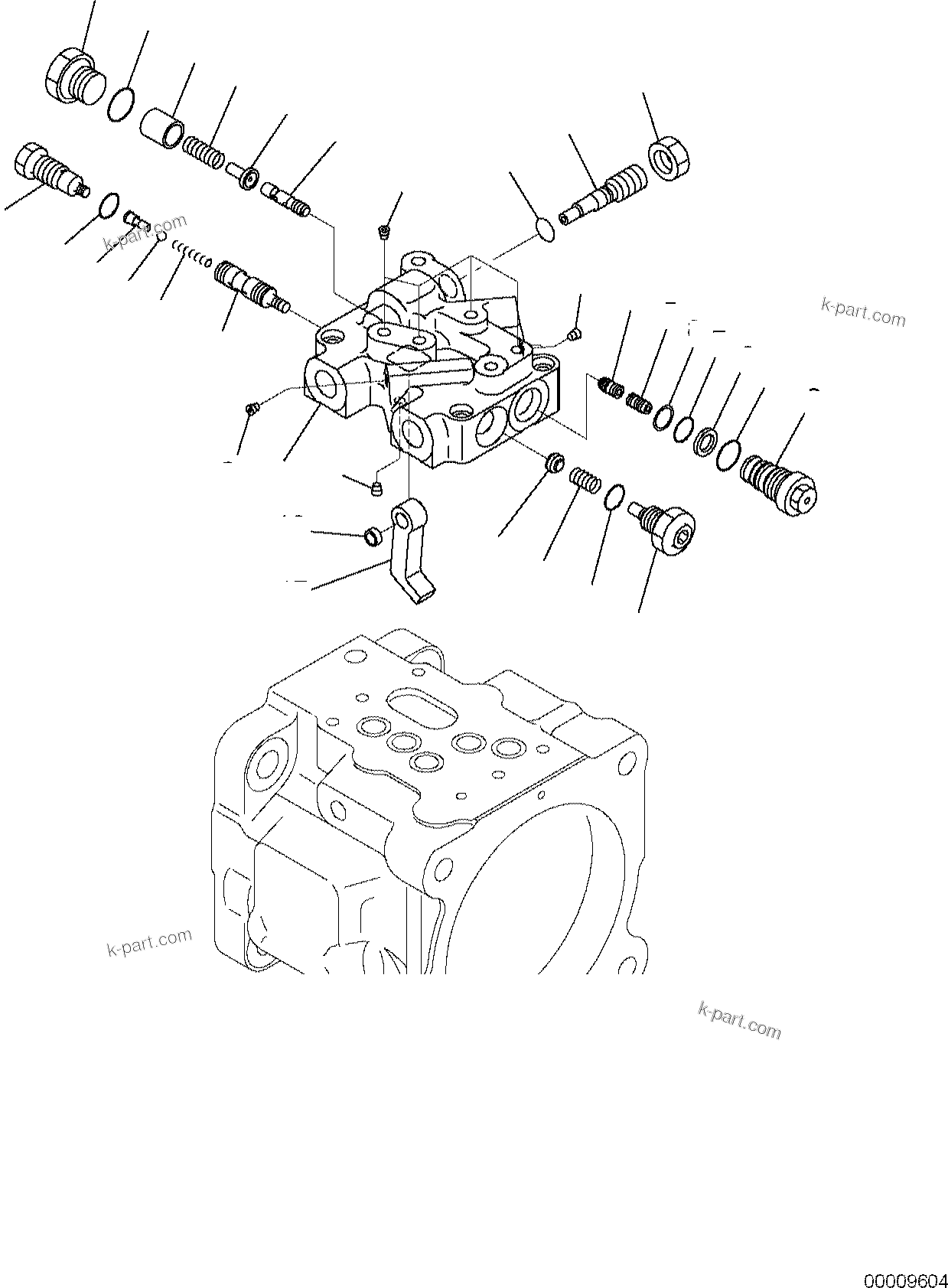 k-part.com

k-part.com

k-part.com

k-part.com

00009604