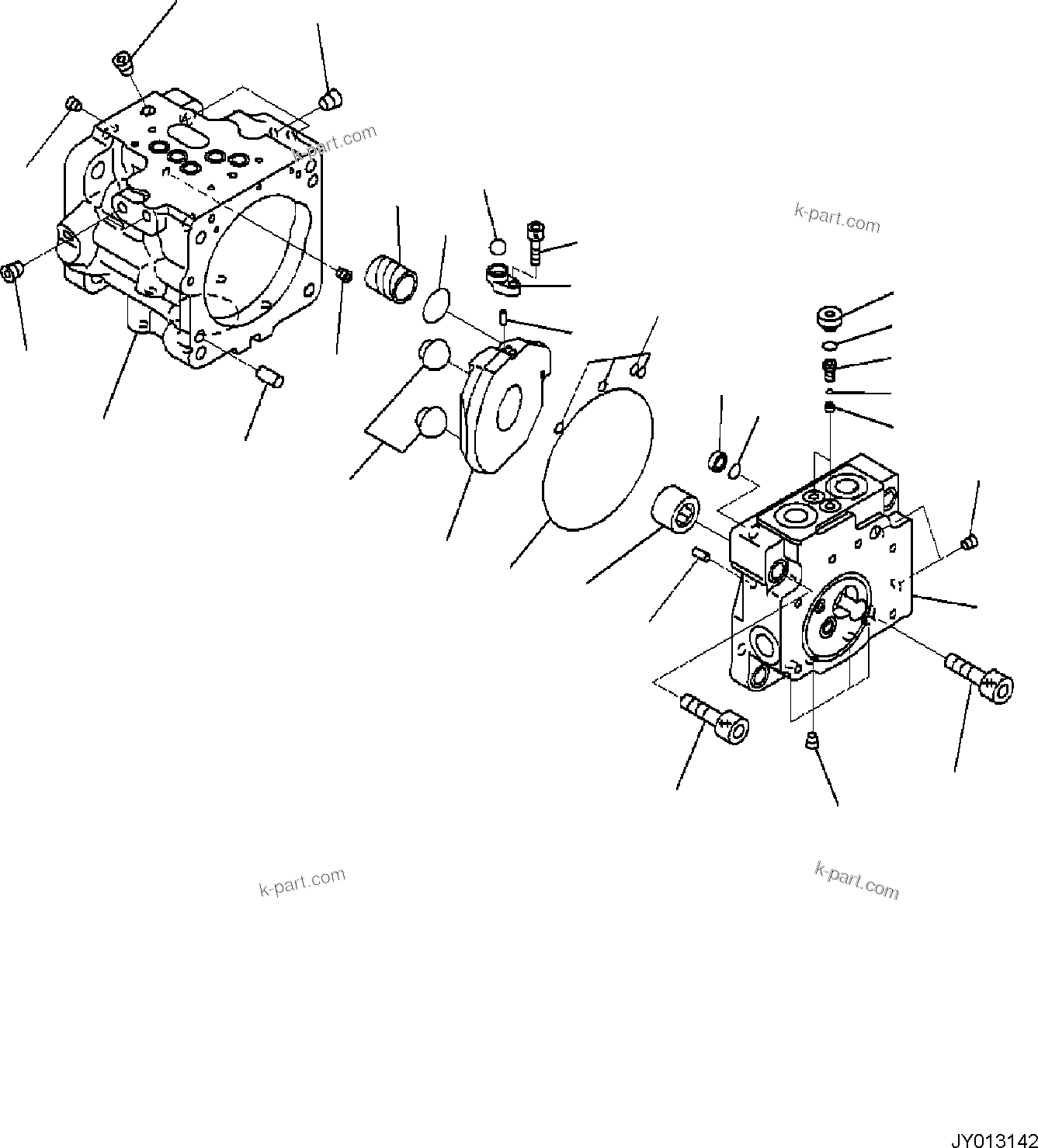 k-part.com

k-part.com

k-part.com

k-part.com

JY013142