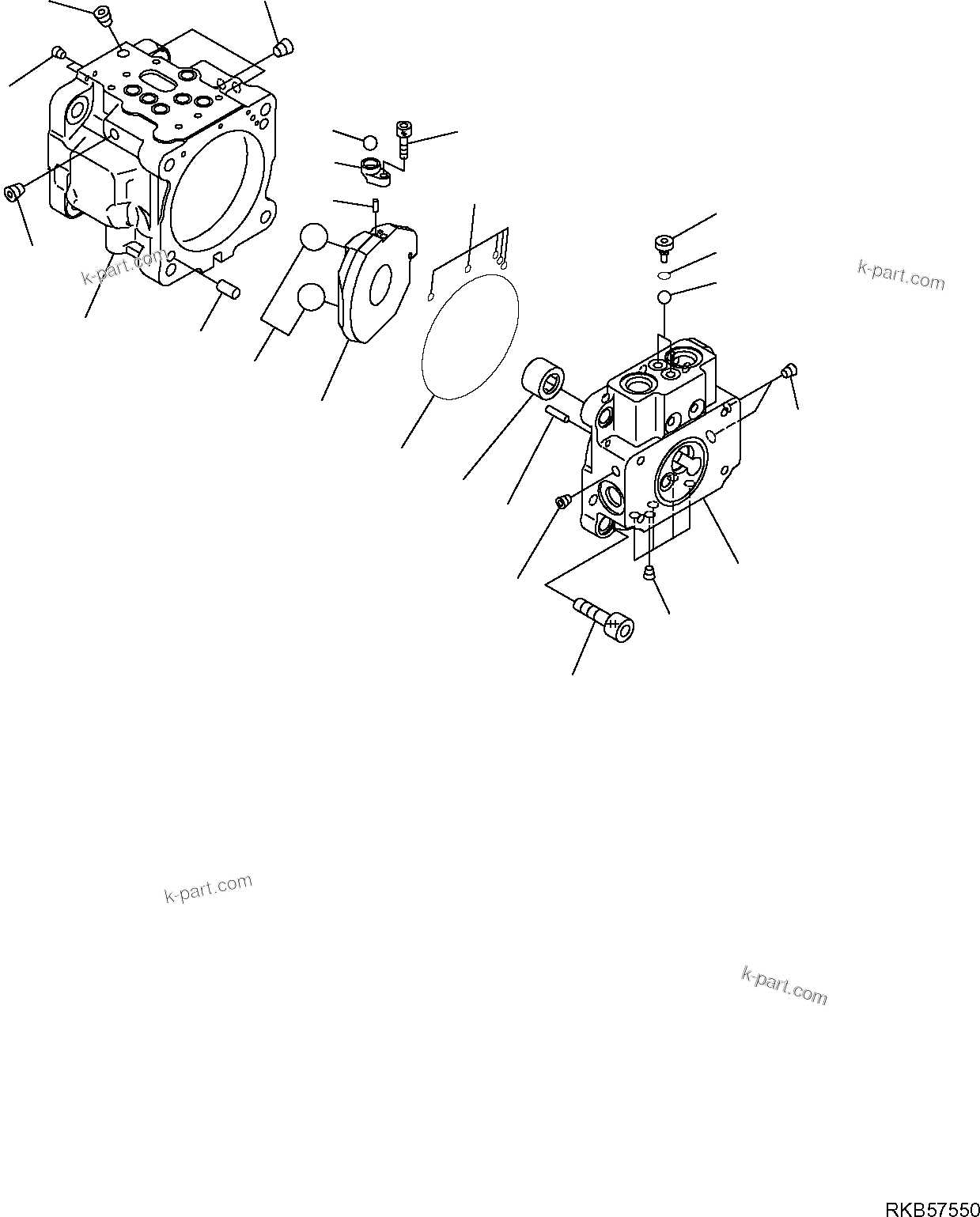 k-part.com

k-part.com

k-part.com

k-part.com

RKB57550