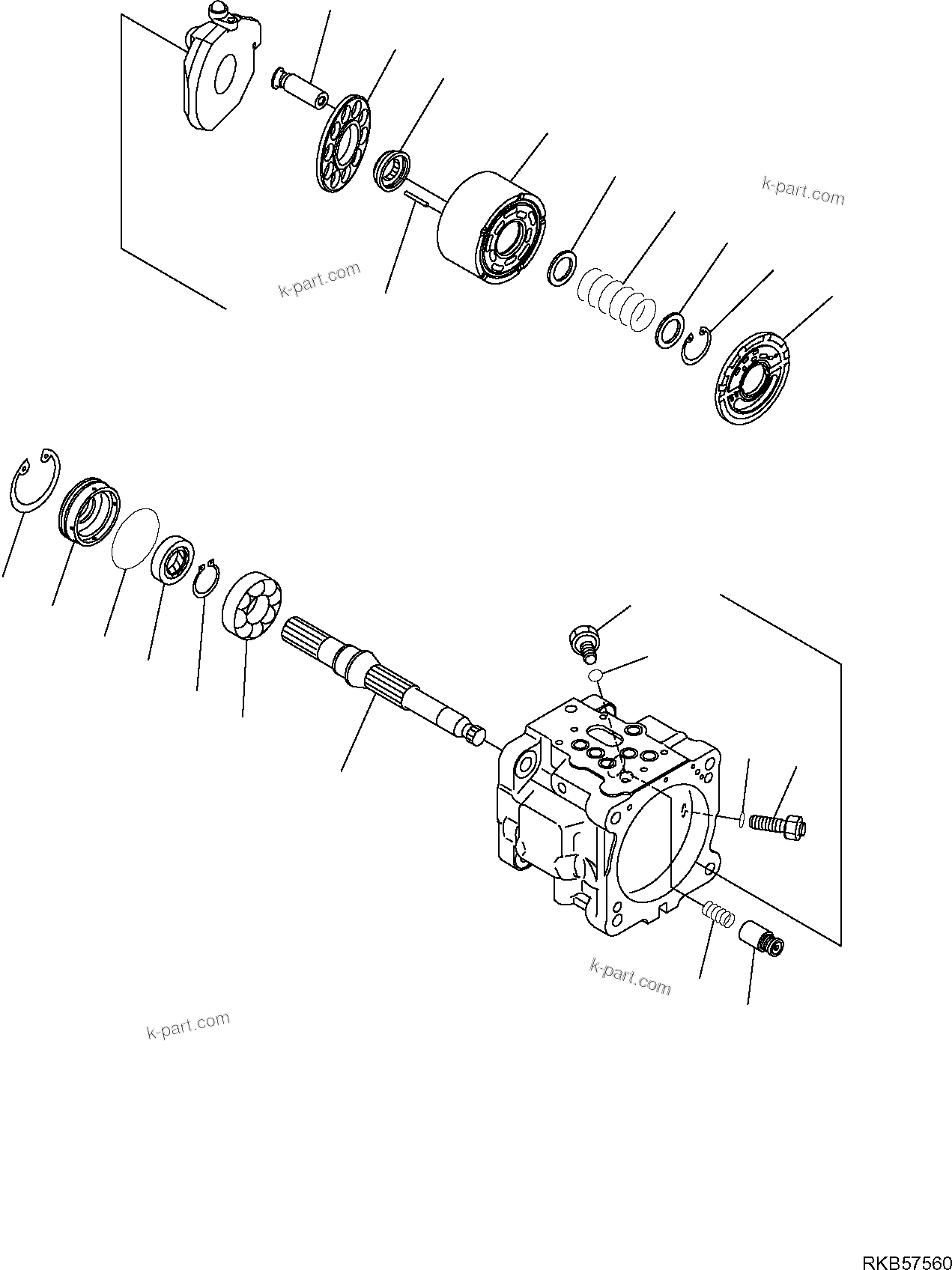 k-part.com

k-part.com

k-part.com

k-part.com

RKB57560