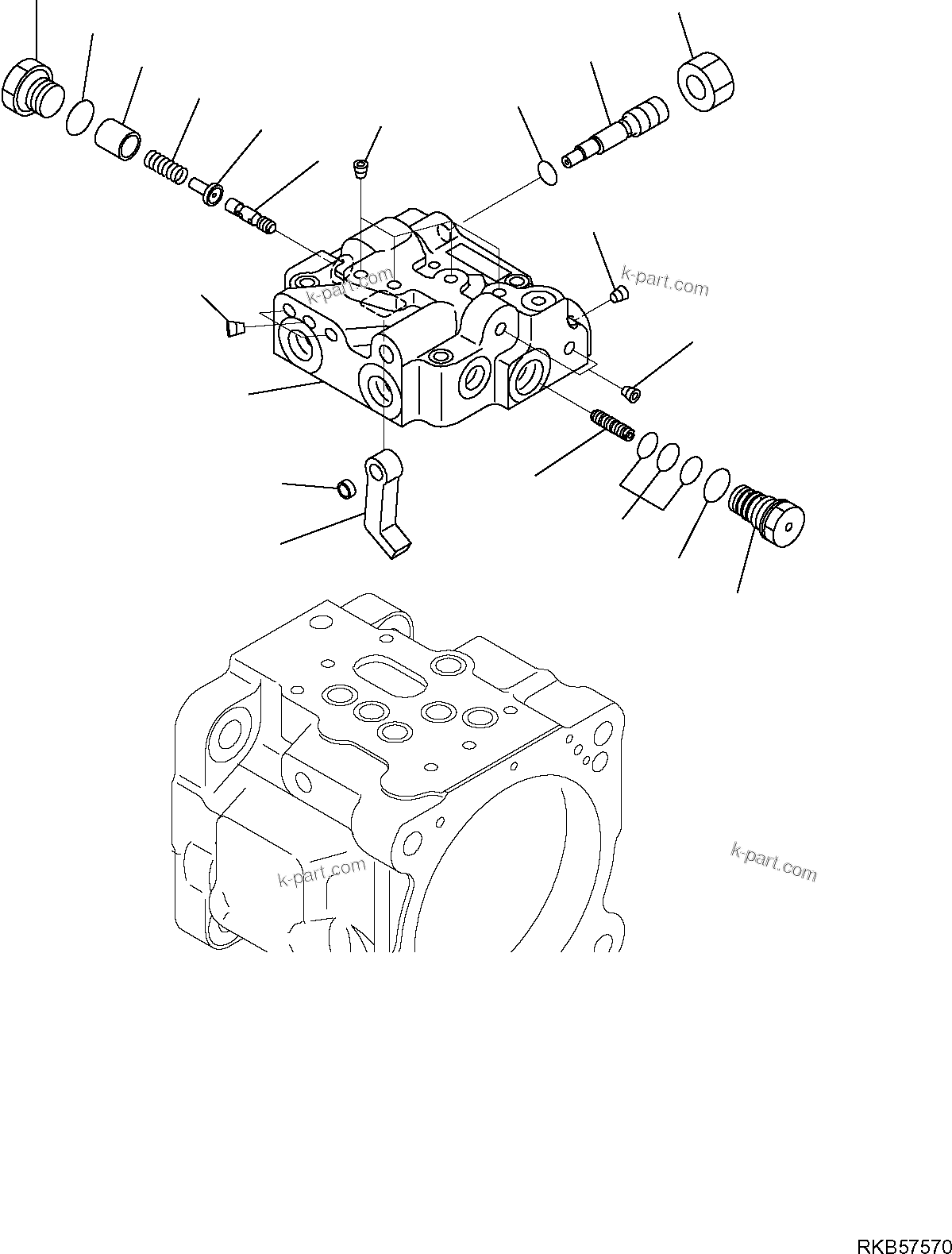 k-part.com

k-part.com

k-part.com

k-part.com

RKB57570