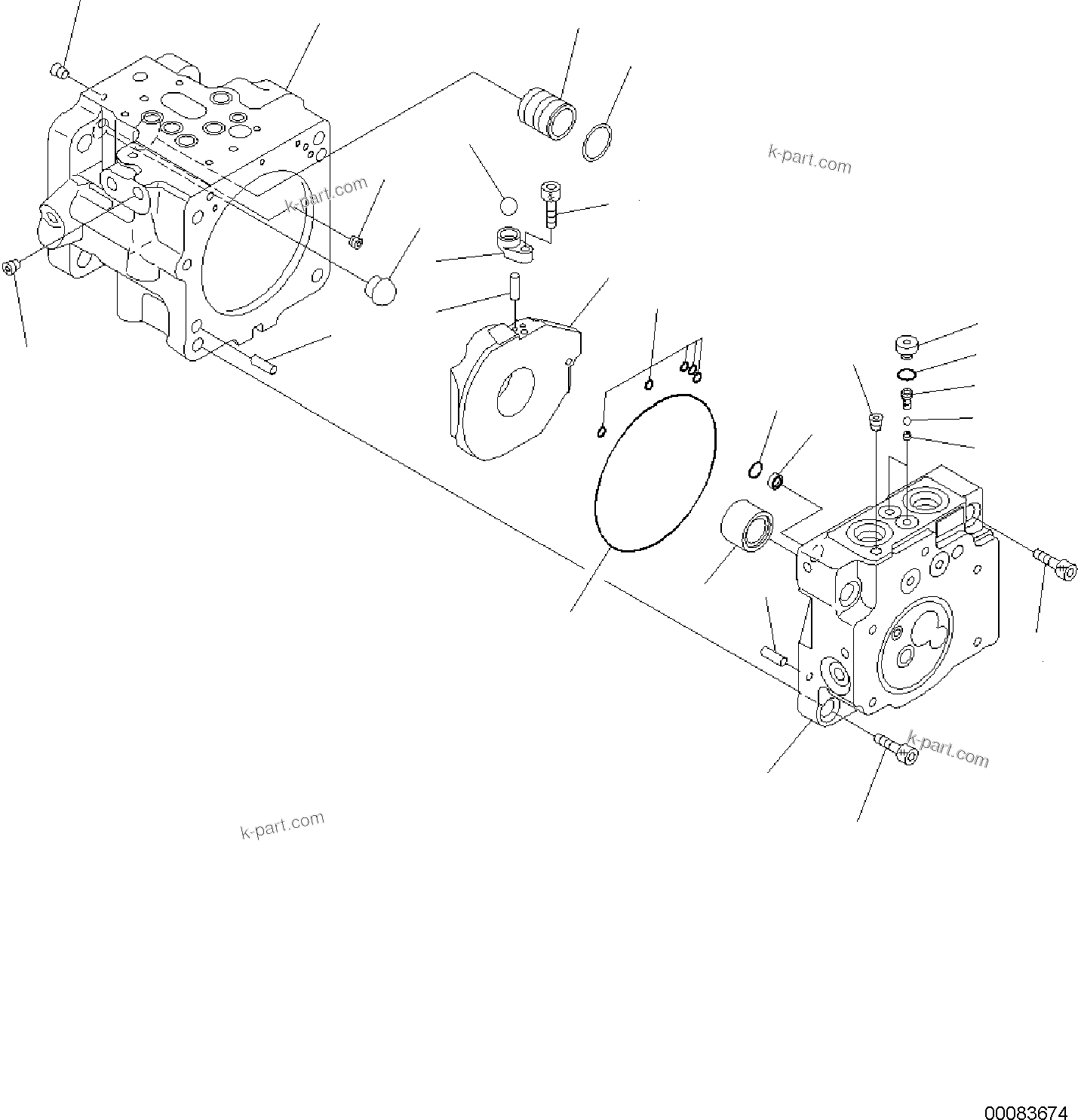 k-part.com

k-part.com

k-part.com

k-part.com

00083674