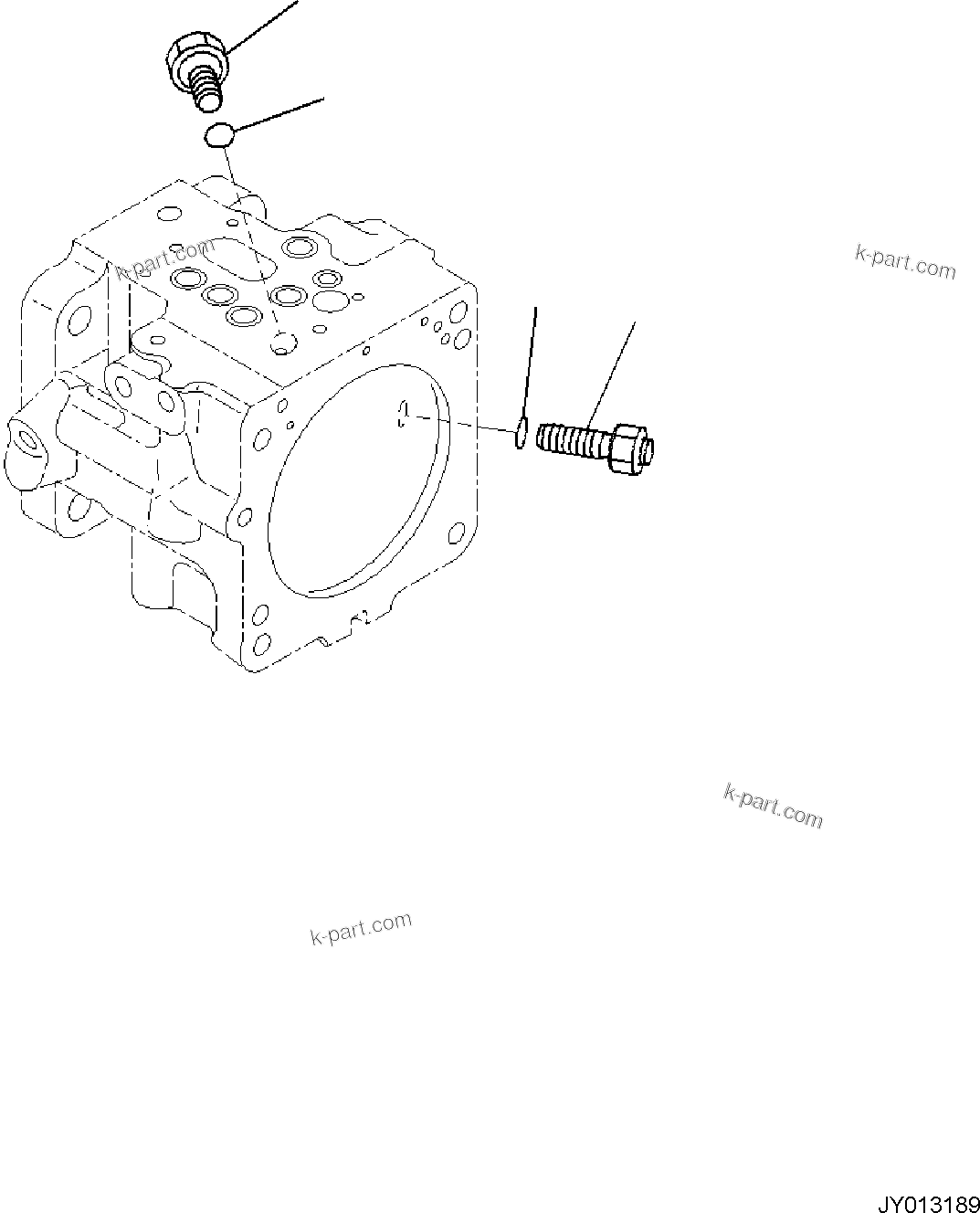 k-part.com

k-part.com

k-part.com

k-part.com

JY013189