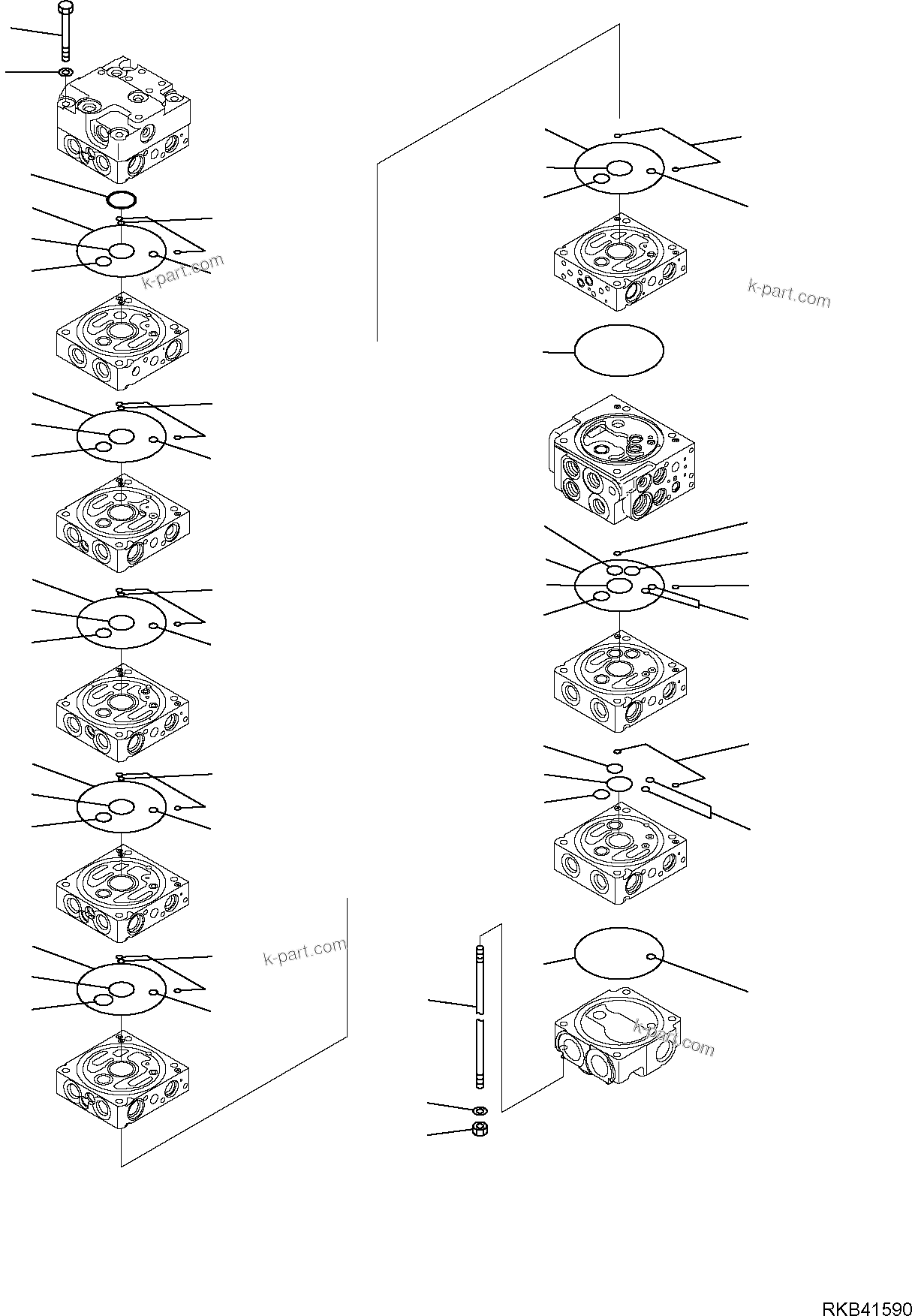 k-part.com

k-part.com

k-part.com

k-part.com

RKB41590