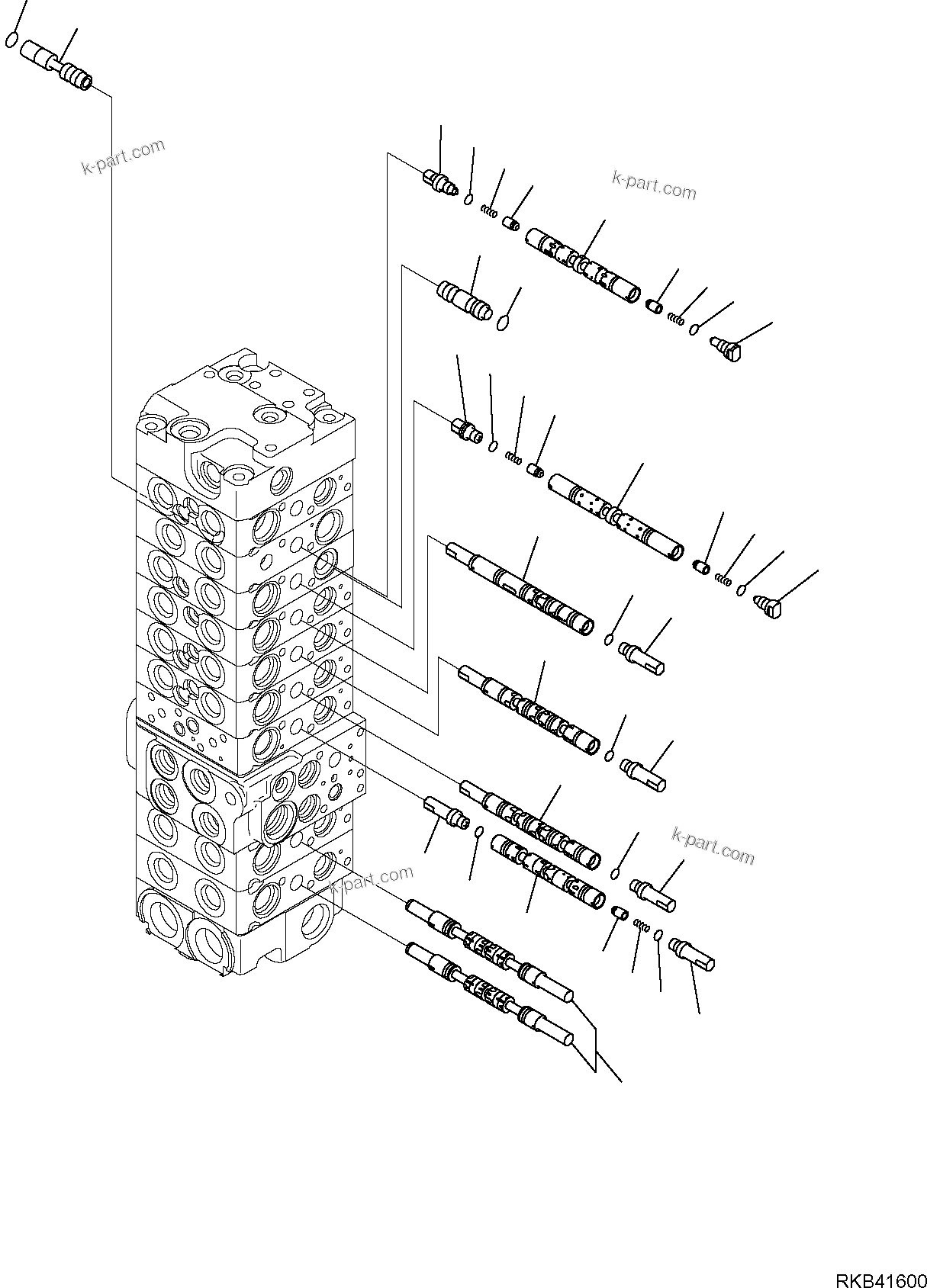 k-part.com
k-part.com
k-part.com
k-part.com
RKB41600