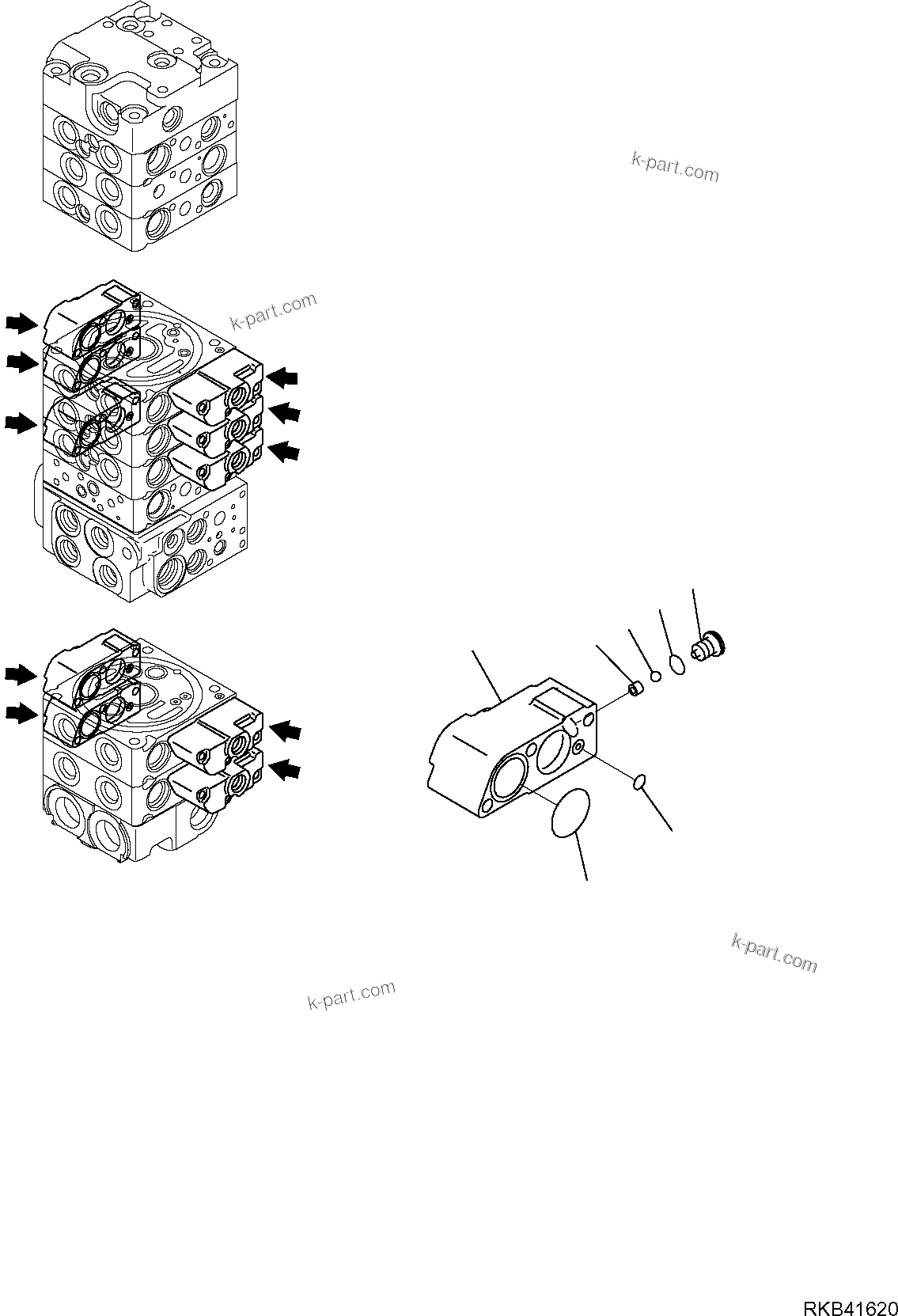 k-part.com

k-part.com

k-part.com

k-part.com

RKB41620