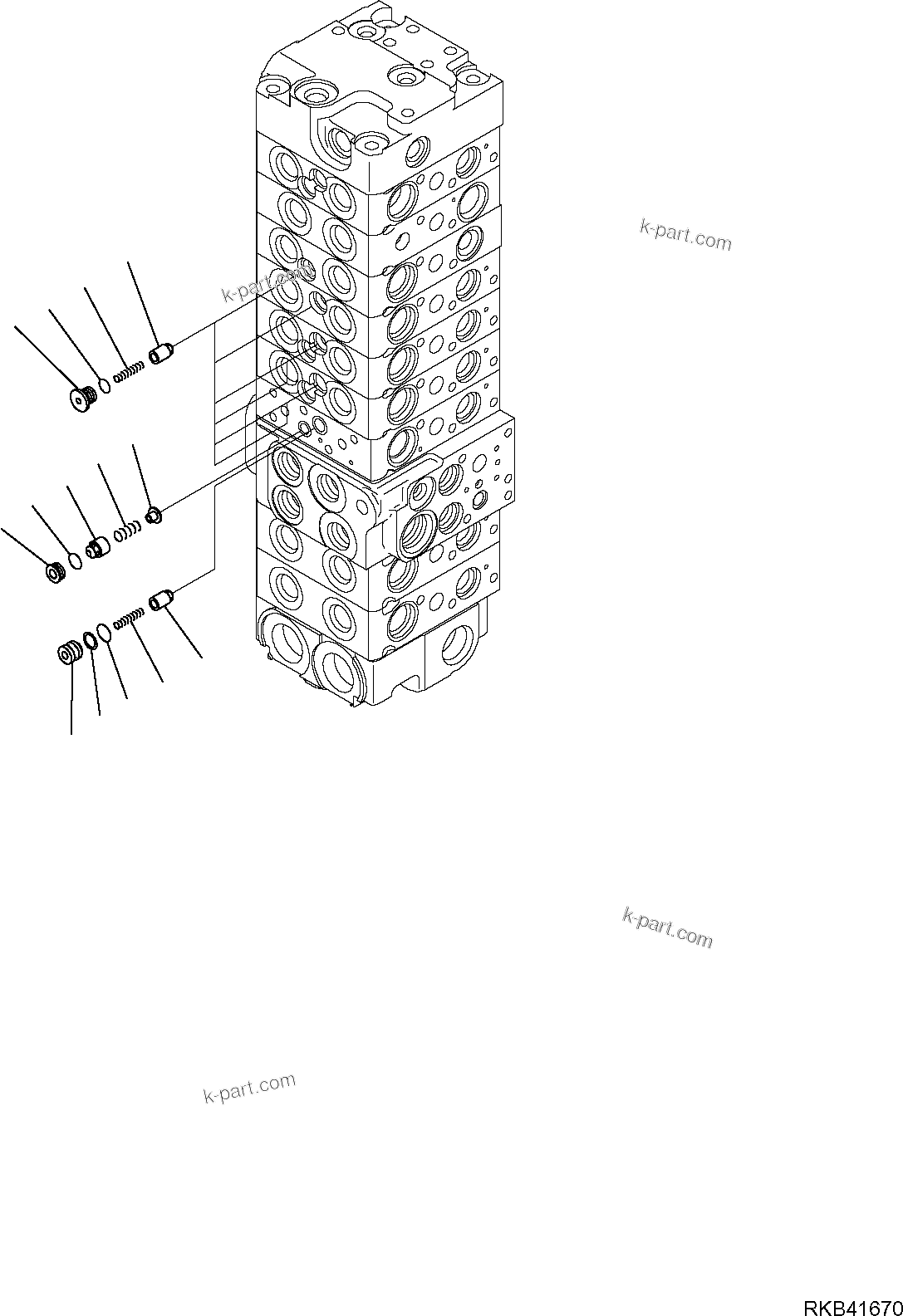 k-part.com

k-part.com

k-part.com

k-part.com

RKB41670