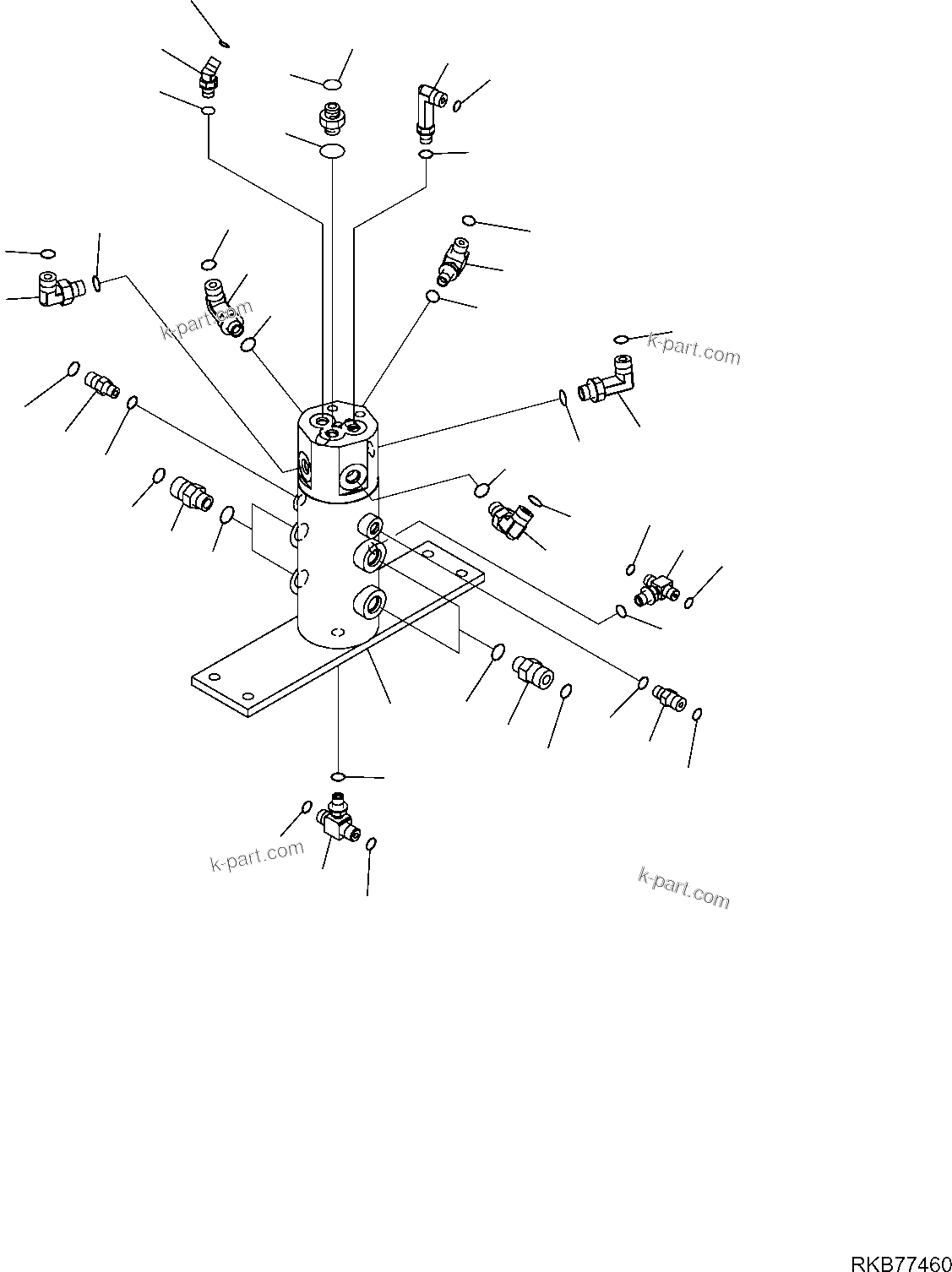 k-part.com

k-part.com

k-part.com

k-part.com

RKB77460