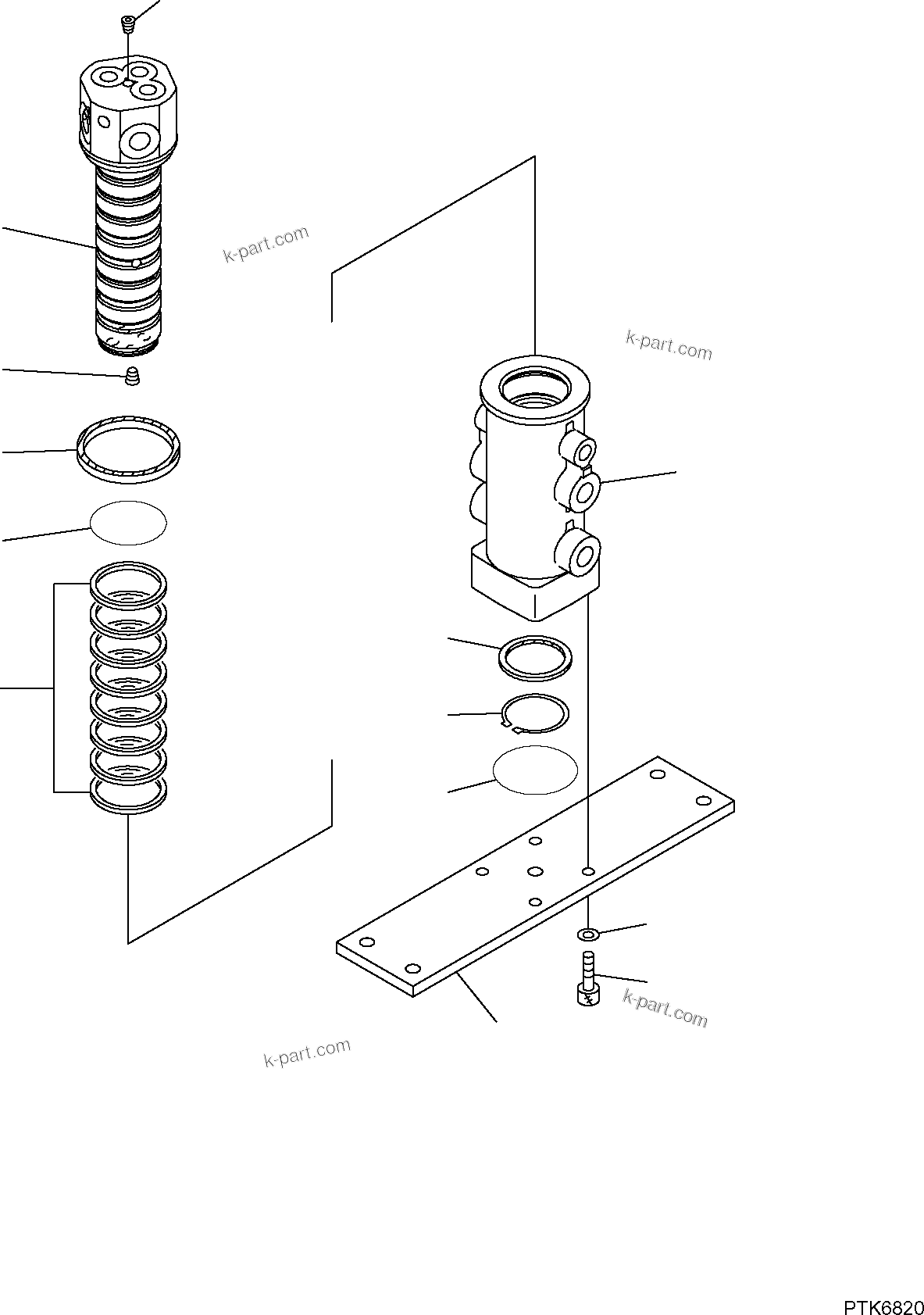 k-part.com

k-part.com

k-part.com

k-part.com

PTK6820