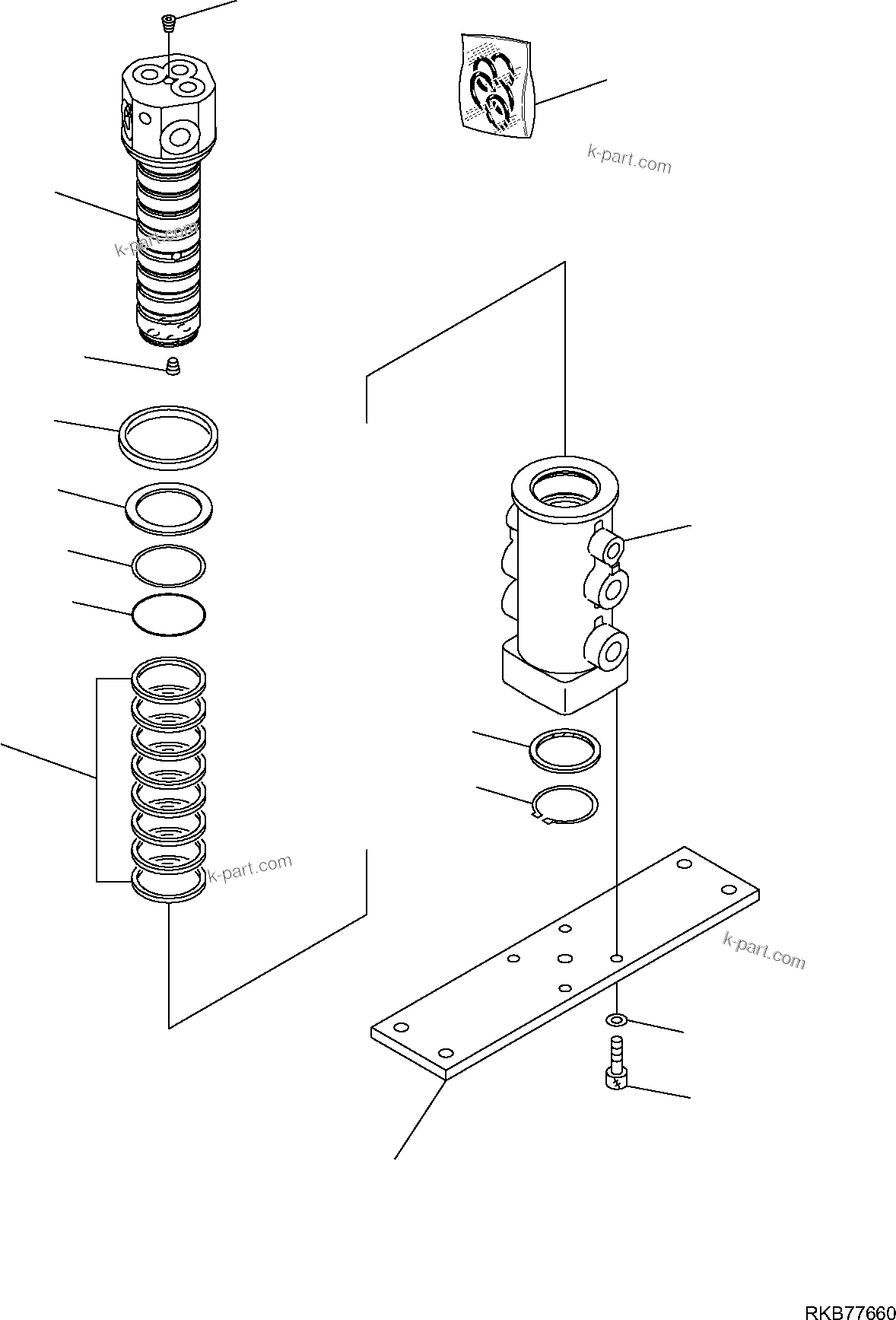 k-part.com

k-part.com

k-part.com

k-part.com

RKB77660