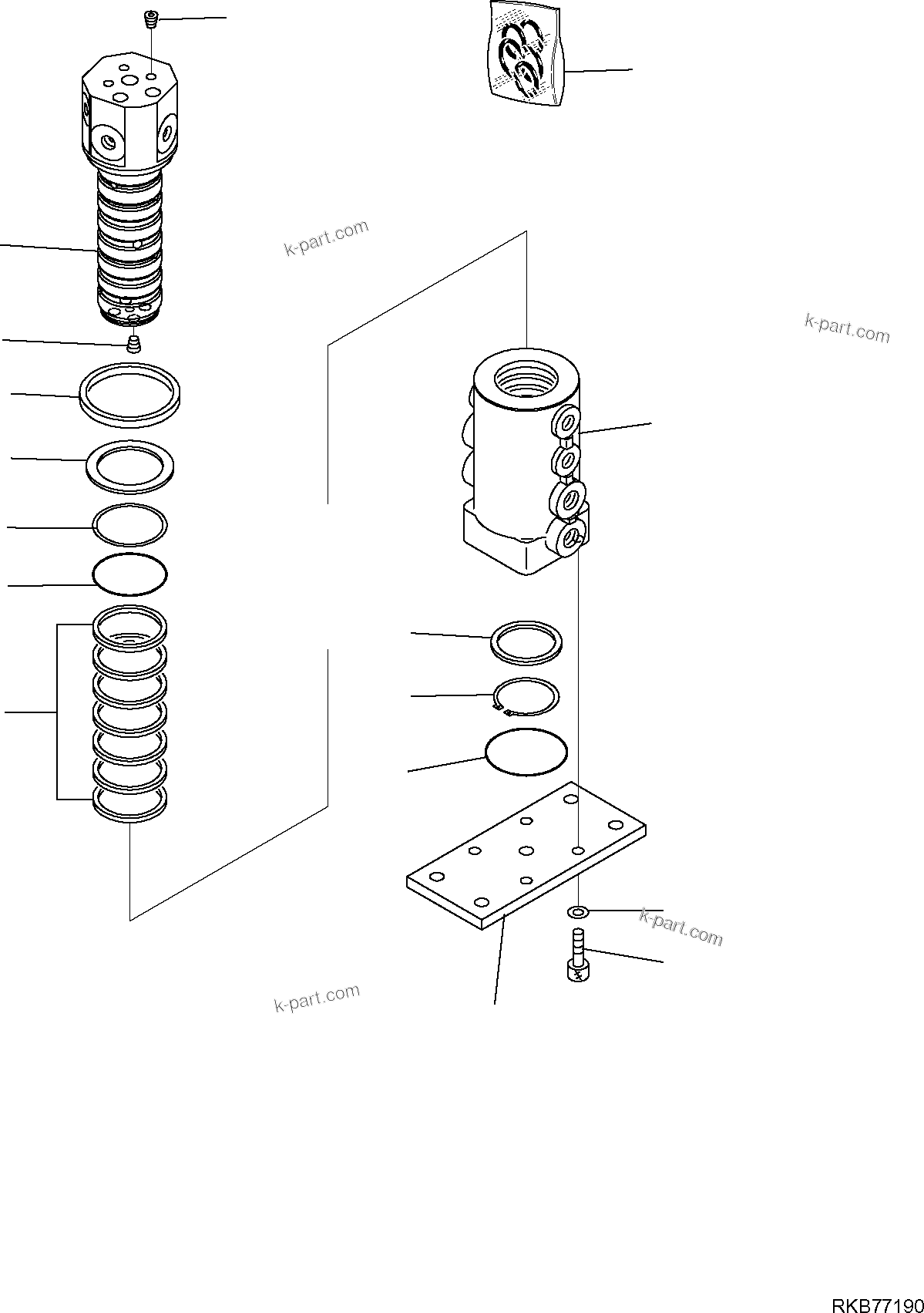 k-part.com

k-part.com

k-part.com

k-part.com

RKB77190