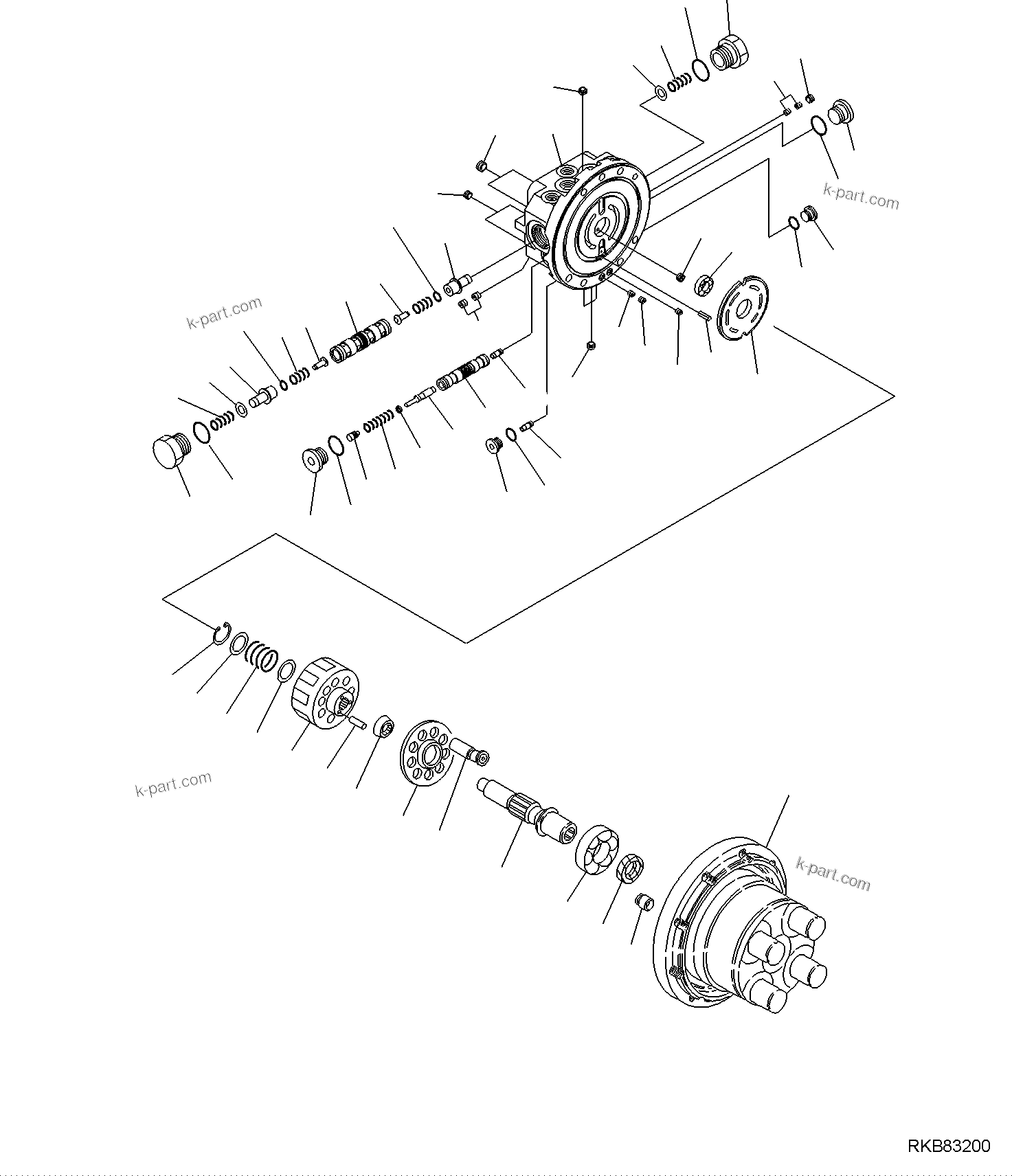 k-part.com

k-part.com

k-part.com

k-part.com

RKB83200