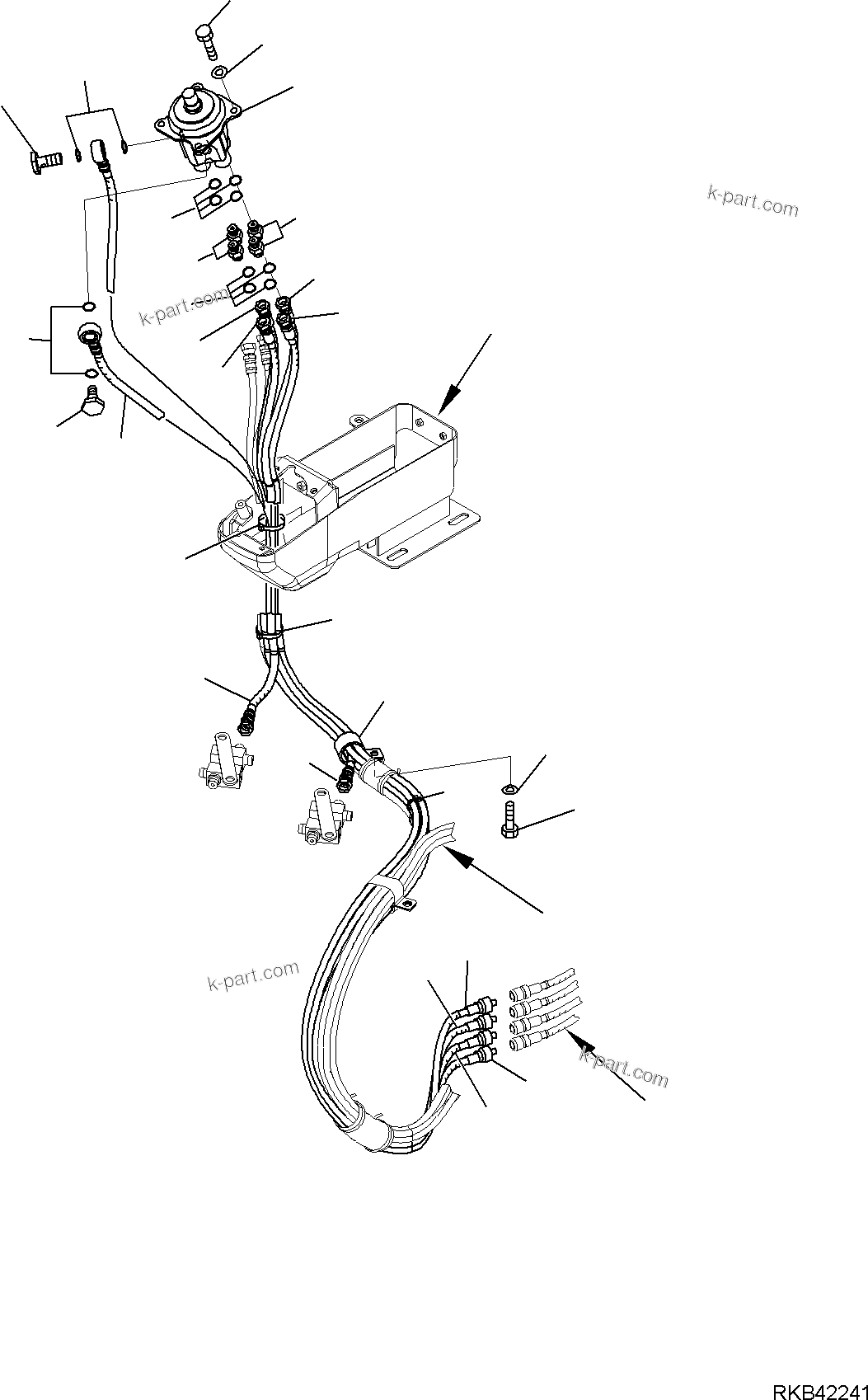 k-part.com

k-part.com

k-part.com

k-part.com

RKB42241