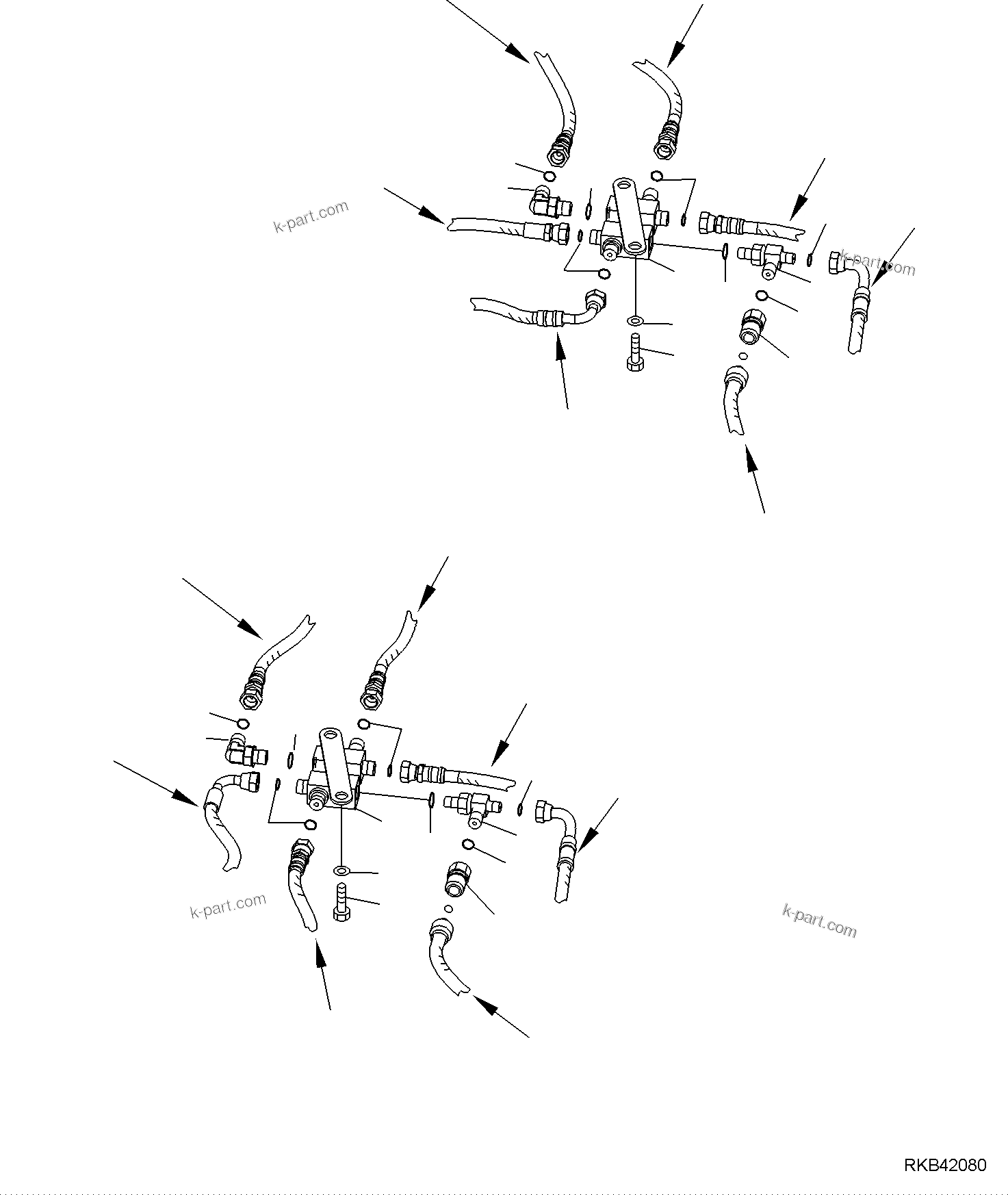 k-part.com

k-part.com

k-part.com

k-part.com

RKB42080