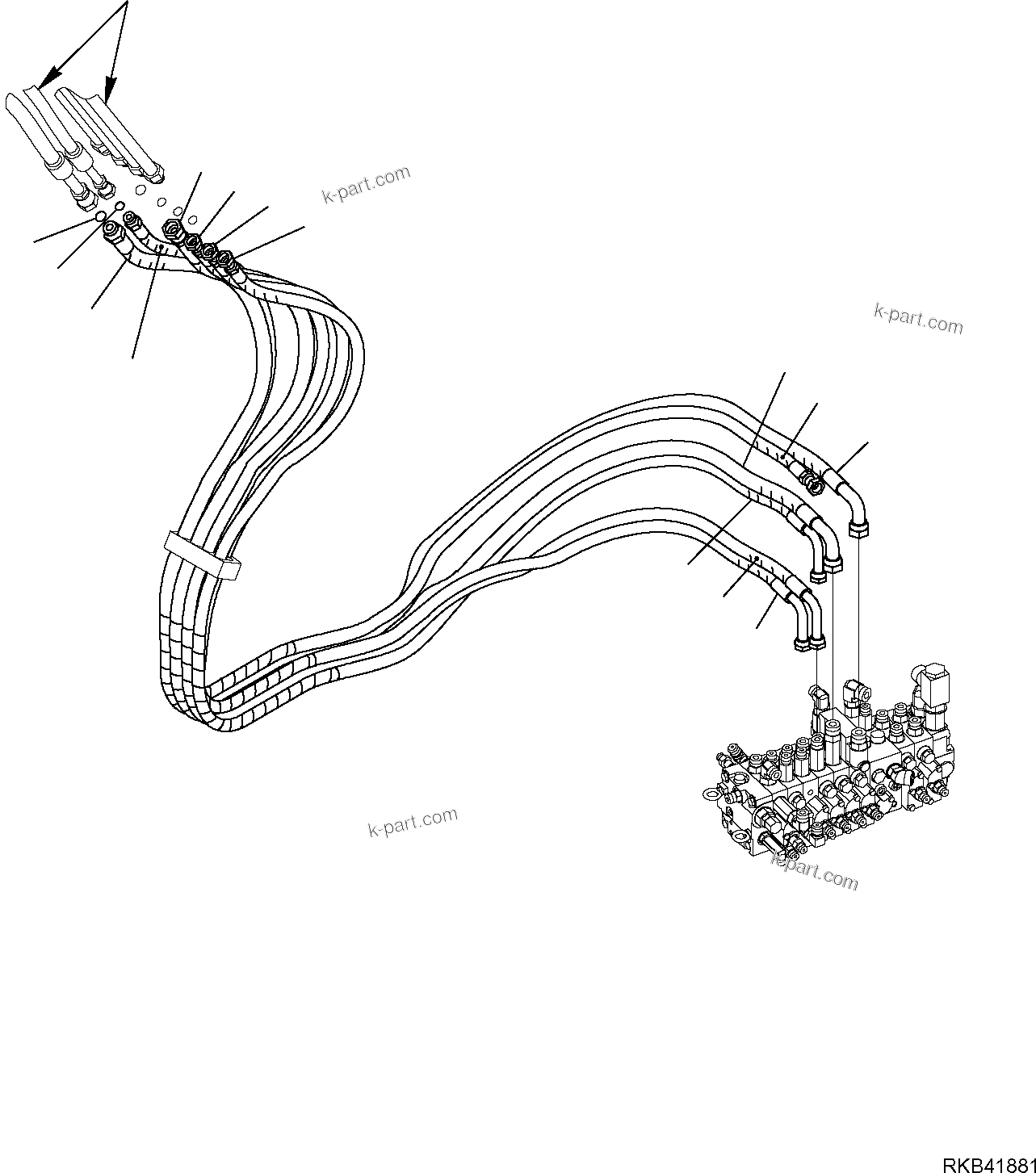 k-part.com

k-part.com

k-part.com

k-part.com

RKB41881