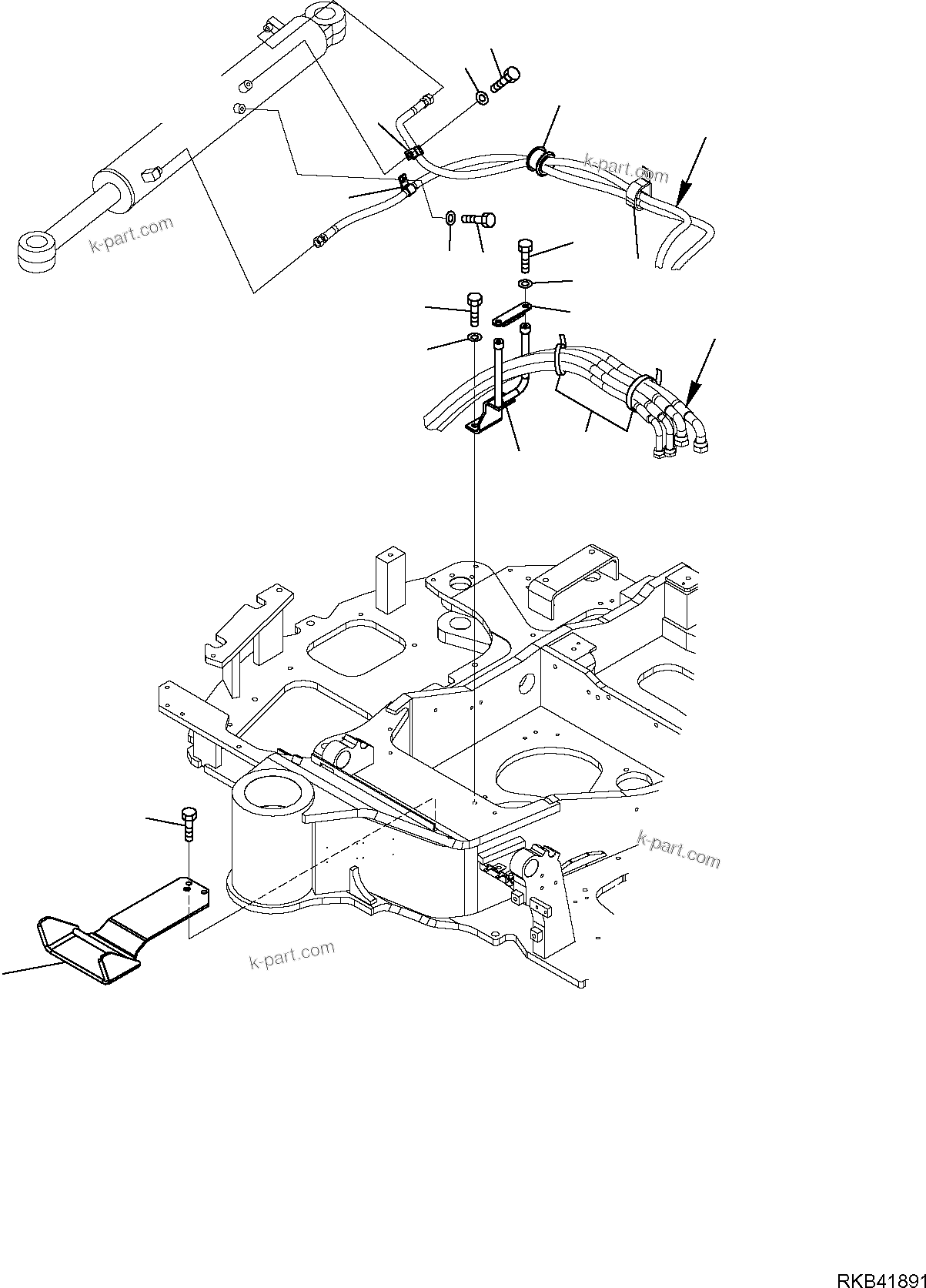 k-part.com

k-part.com

k-part.com

k-part.com

RKB41891