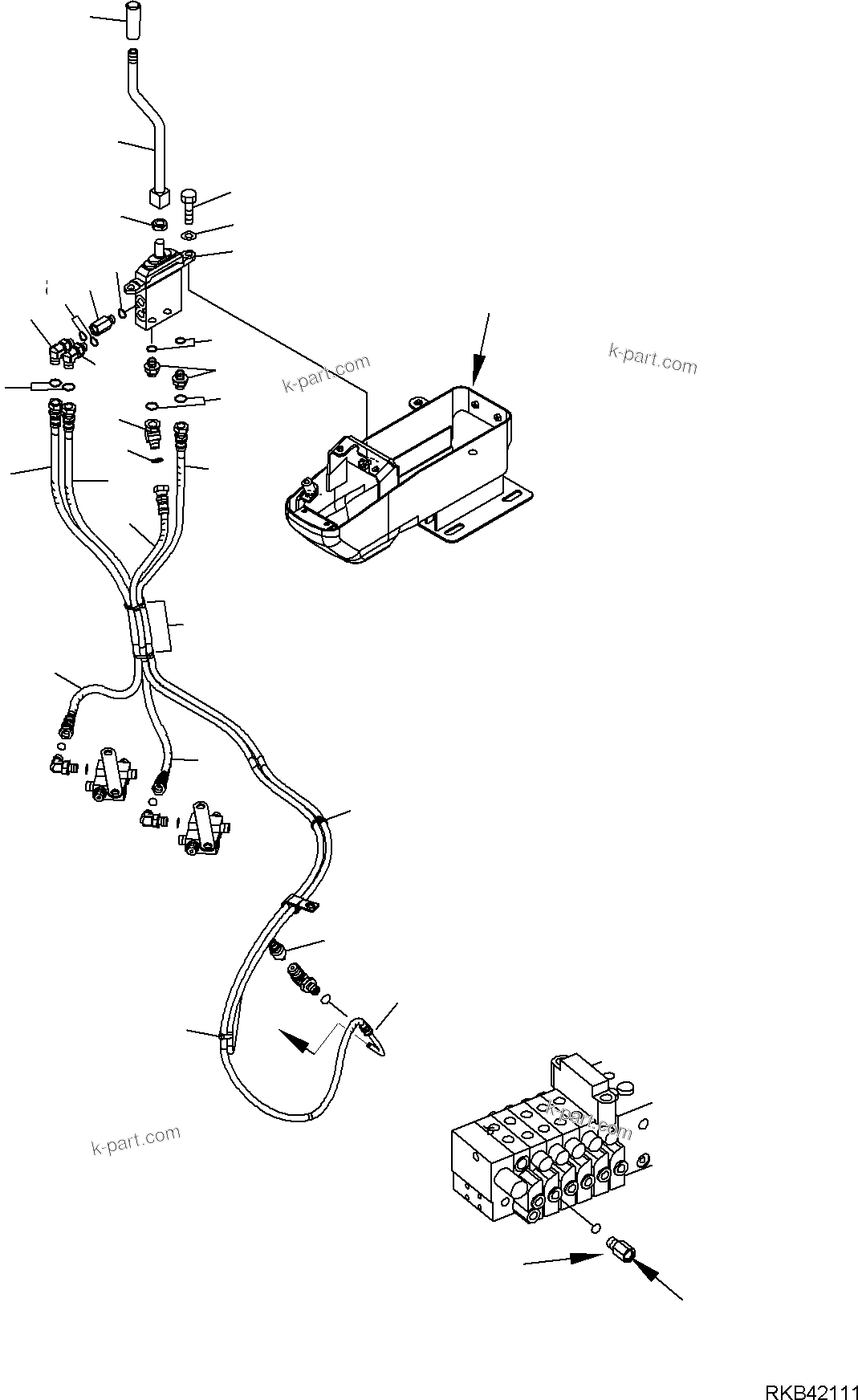 k-part.com

k-part.com

k-part.com

k-part.com

RKB42111