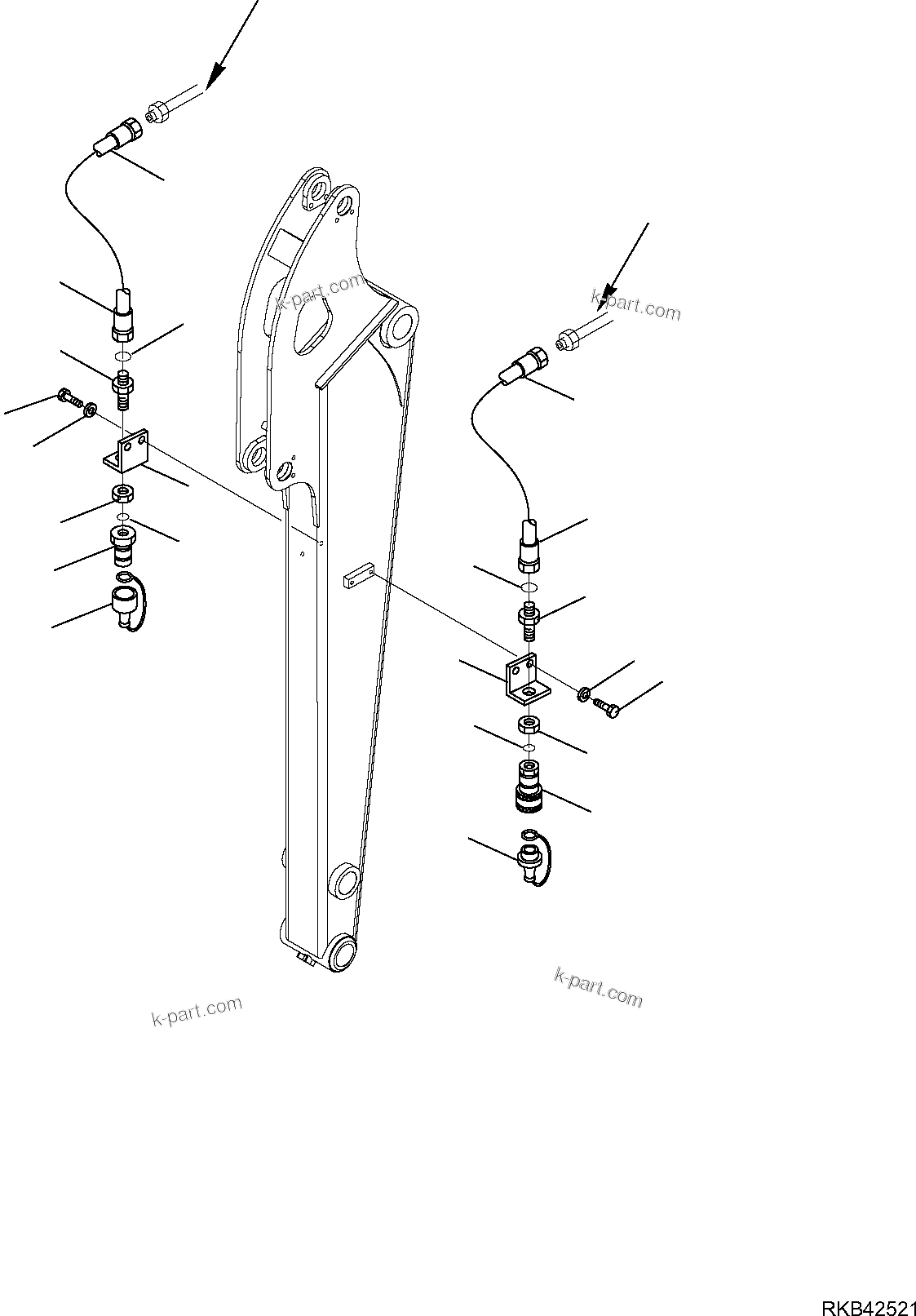 k-part.com

k-part.com

k-part.com

k-part.com

RKB42521