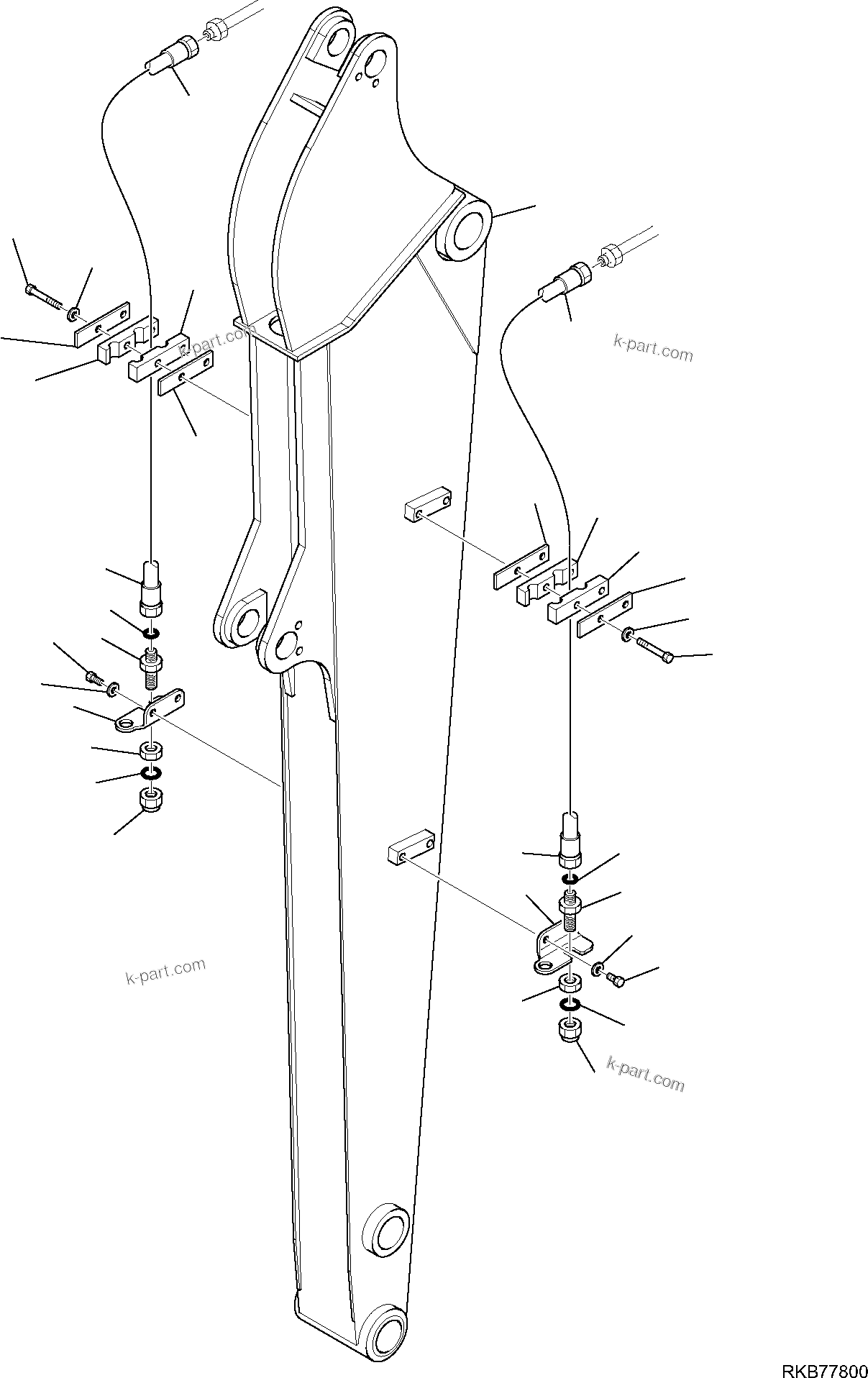 k-part.com

k-part.com

k-part.com

k-part.com

RKB77800