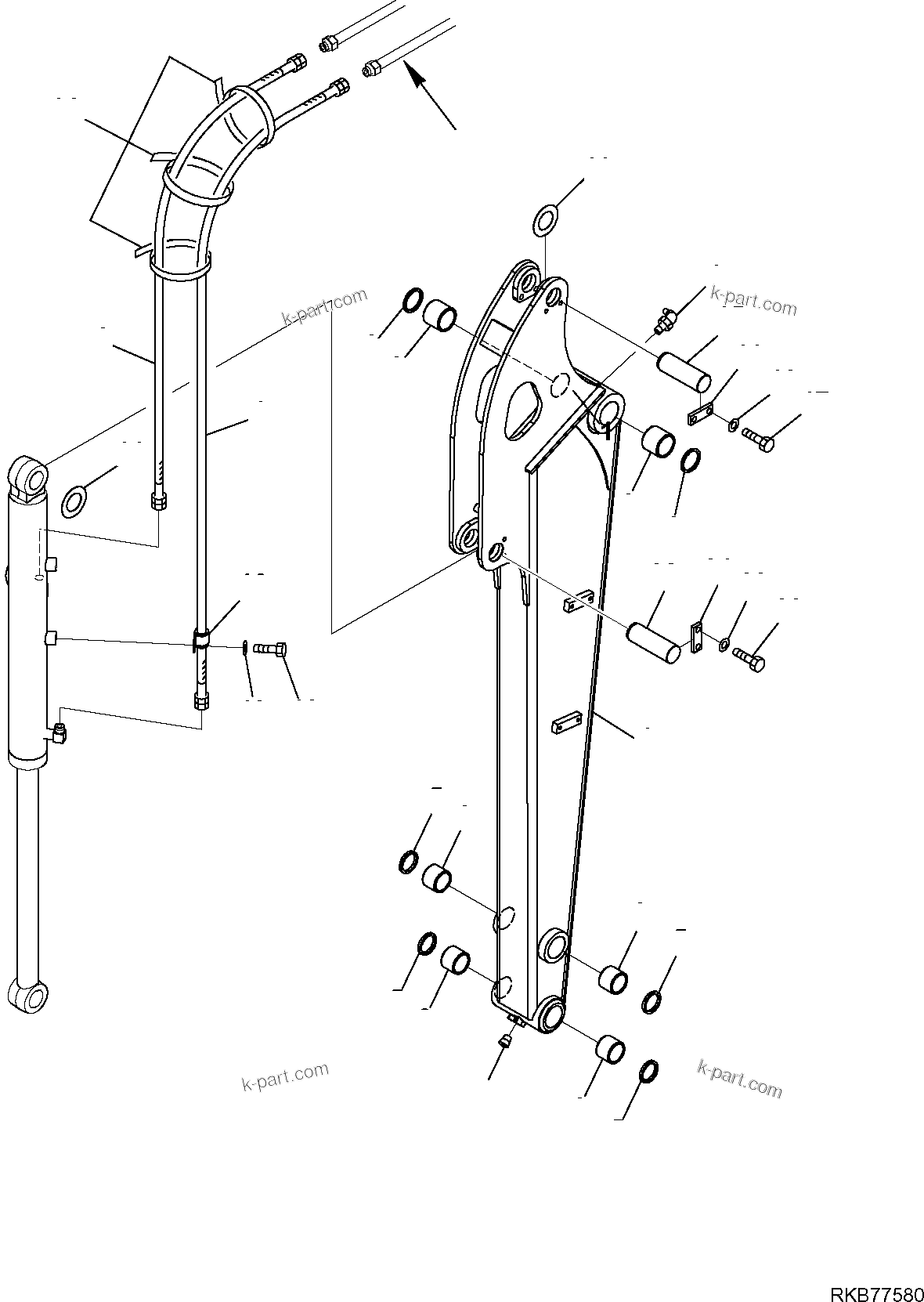 k-part.com

k-part.com

k-part.com

k-part.com

RKB77580