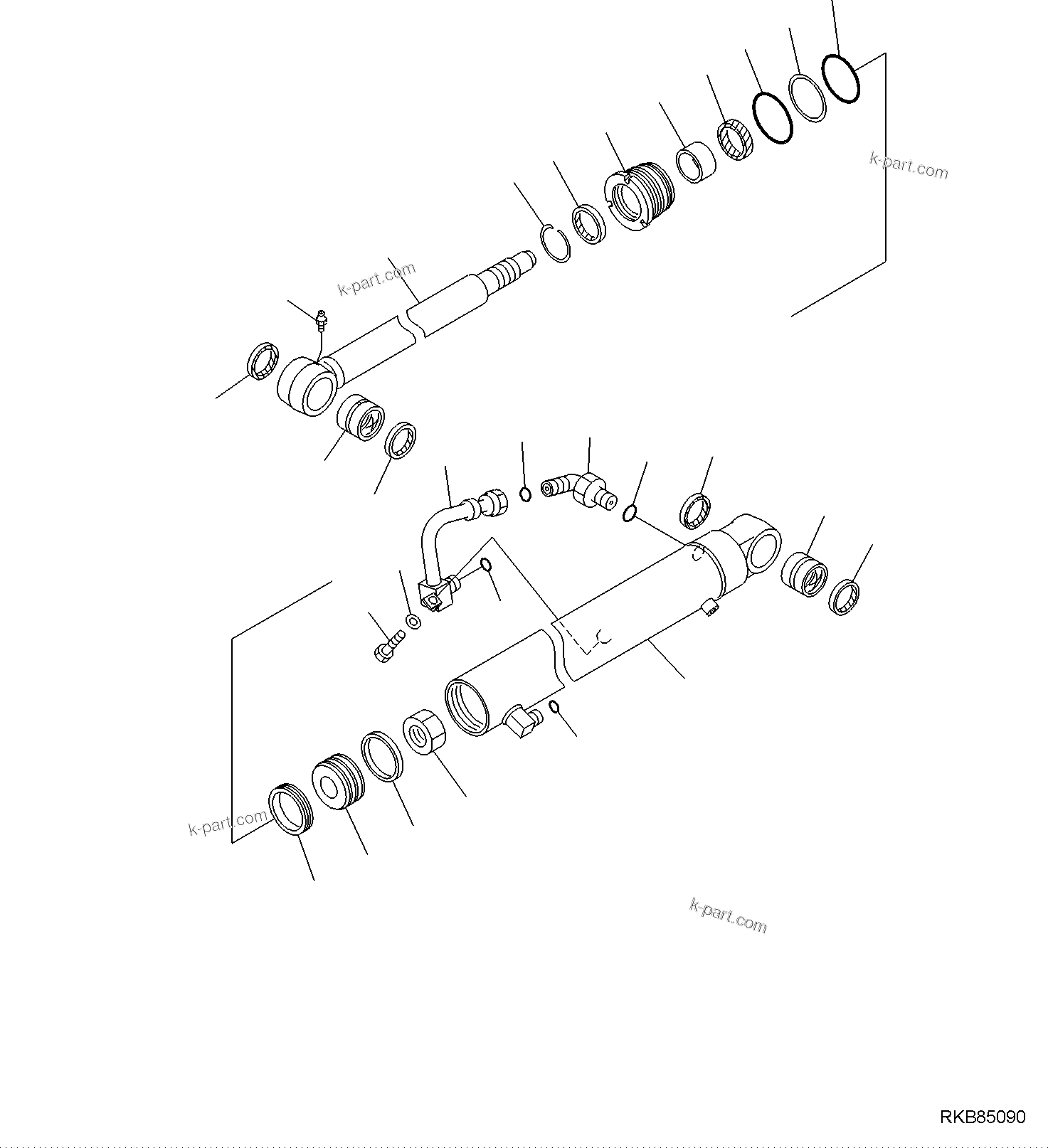 k-part.com
k-part.com
k-part.com
k-part.com
RKB85090