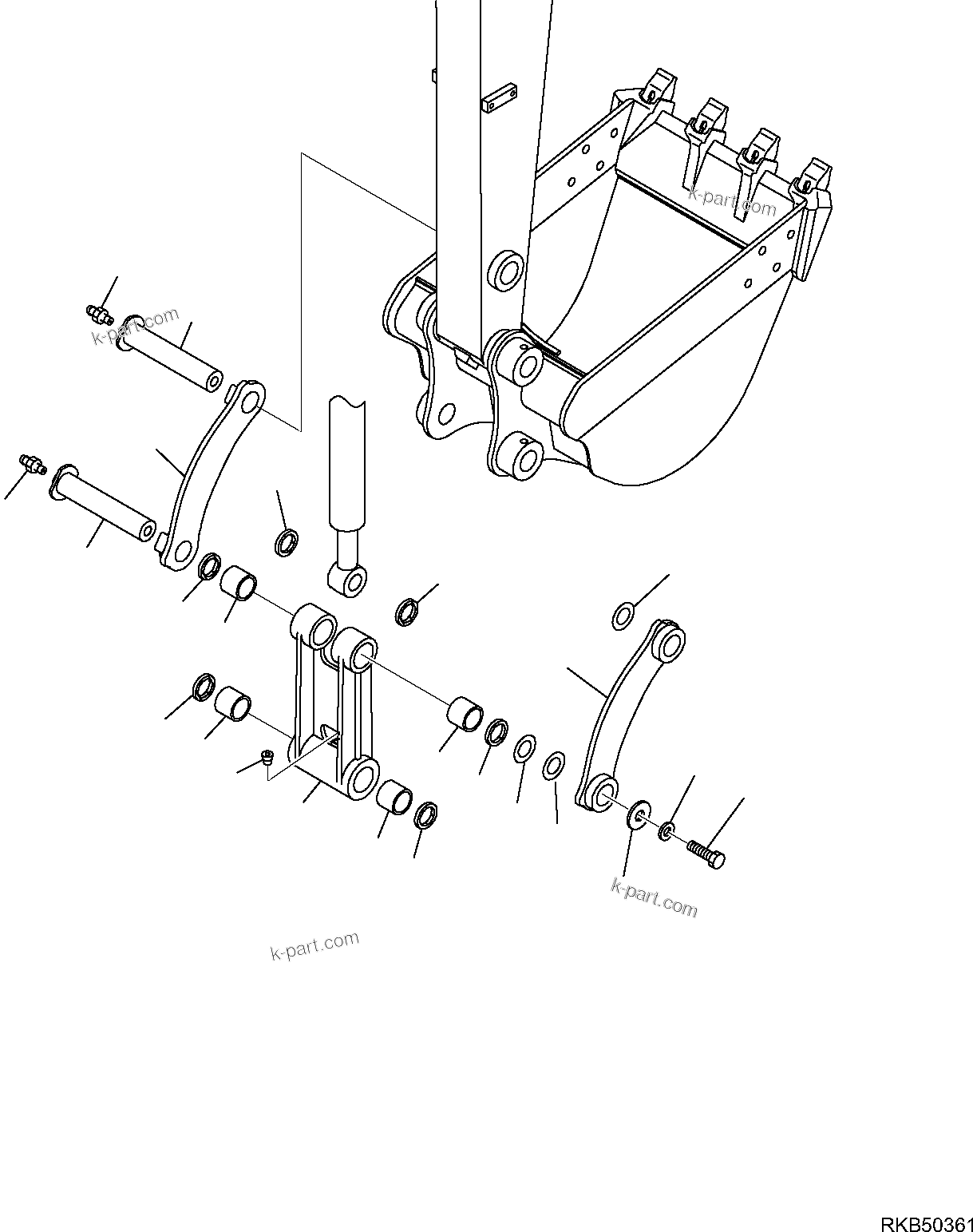 k-part.com

k-part.com

k-part.com

k-part.com

RKB50361