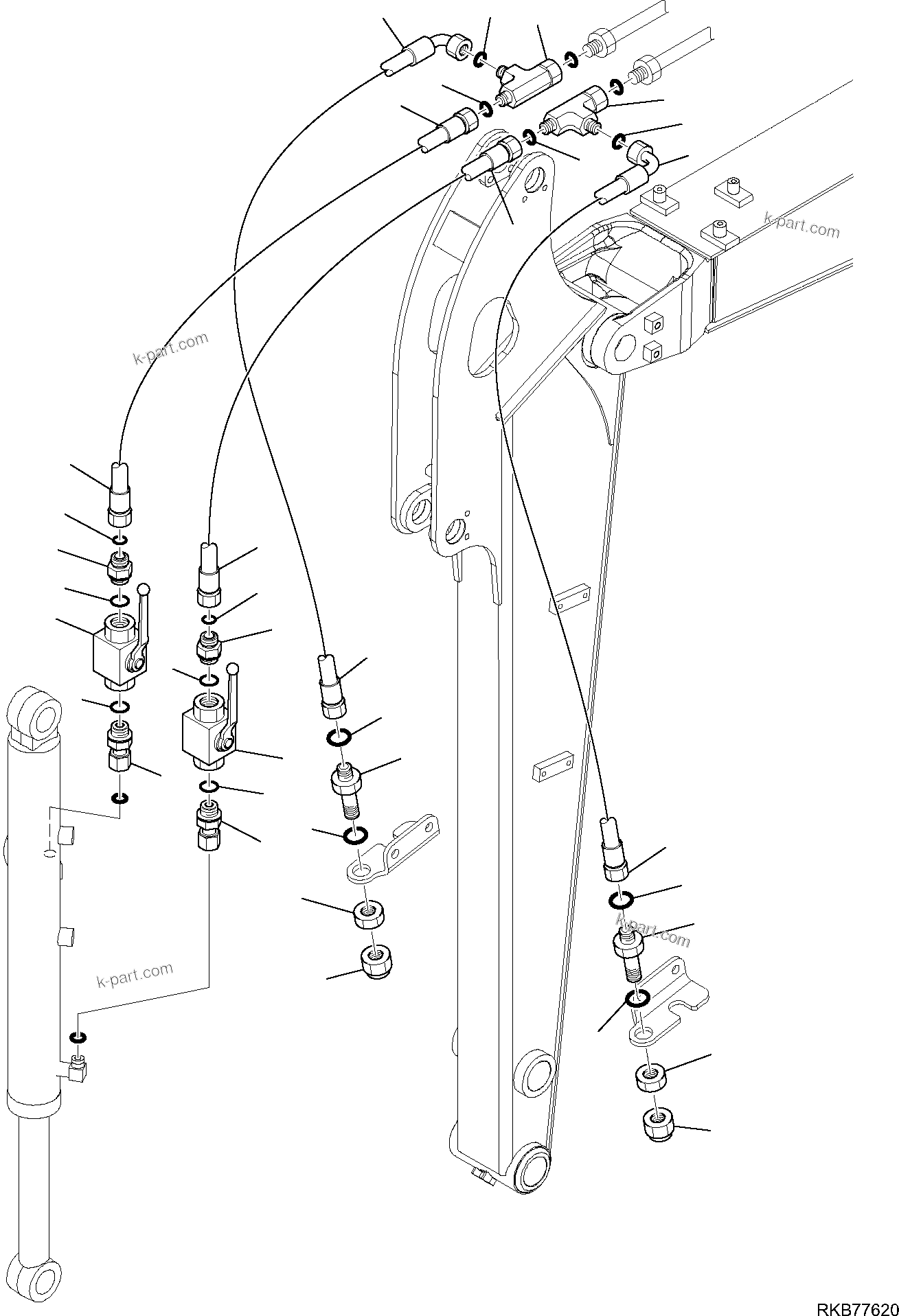 k-part.com

k-part.com

k-part.com

k-part.com

RKB77620