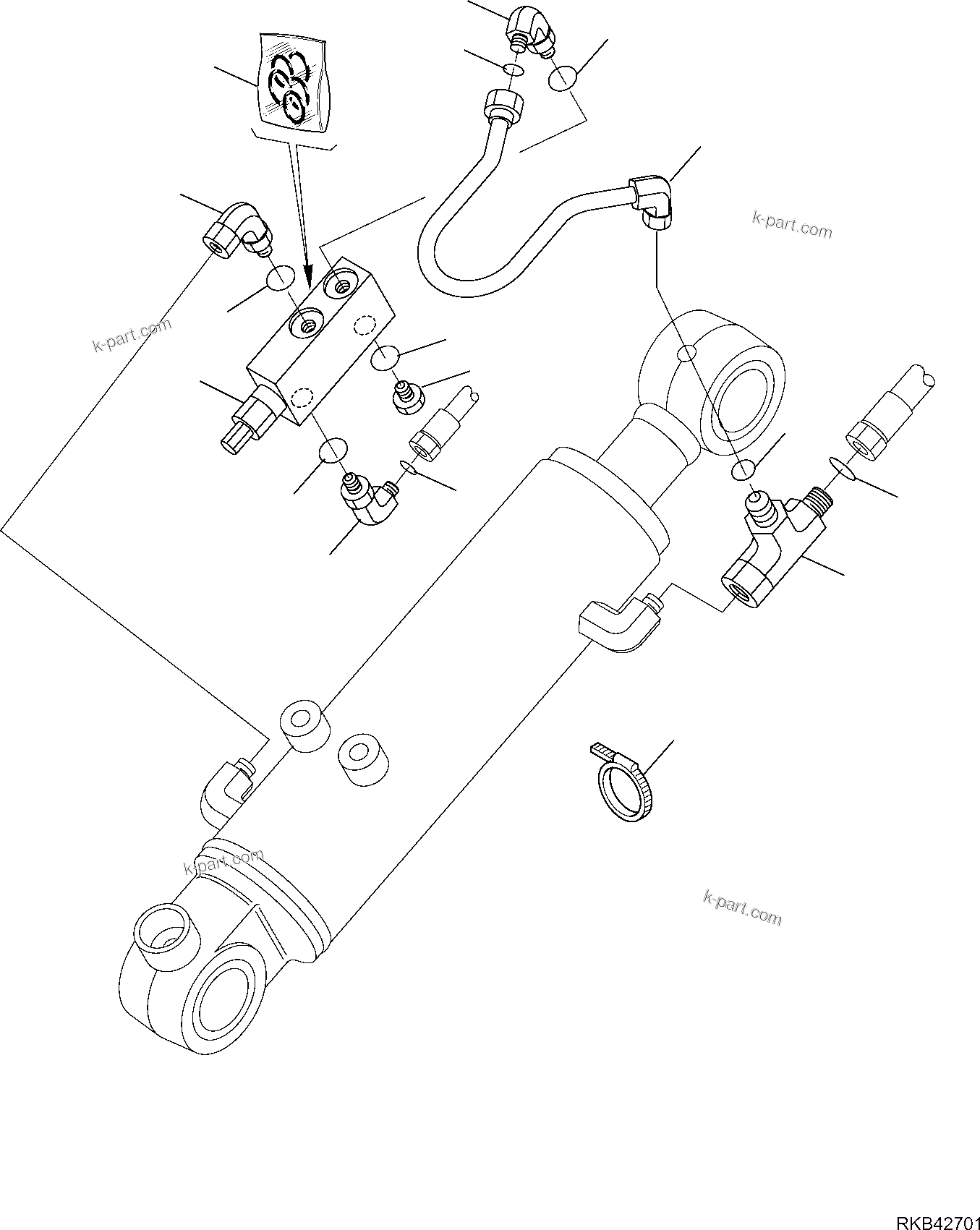 k-part.com

k-part.com

k-part.com

k-part.com

RKB42701