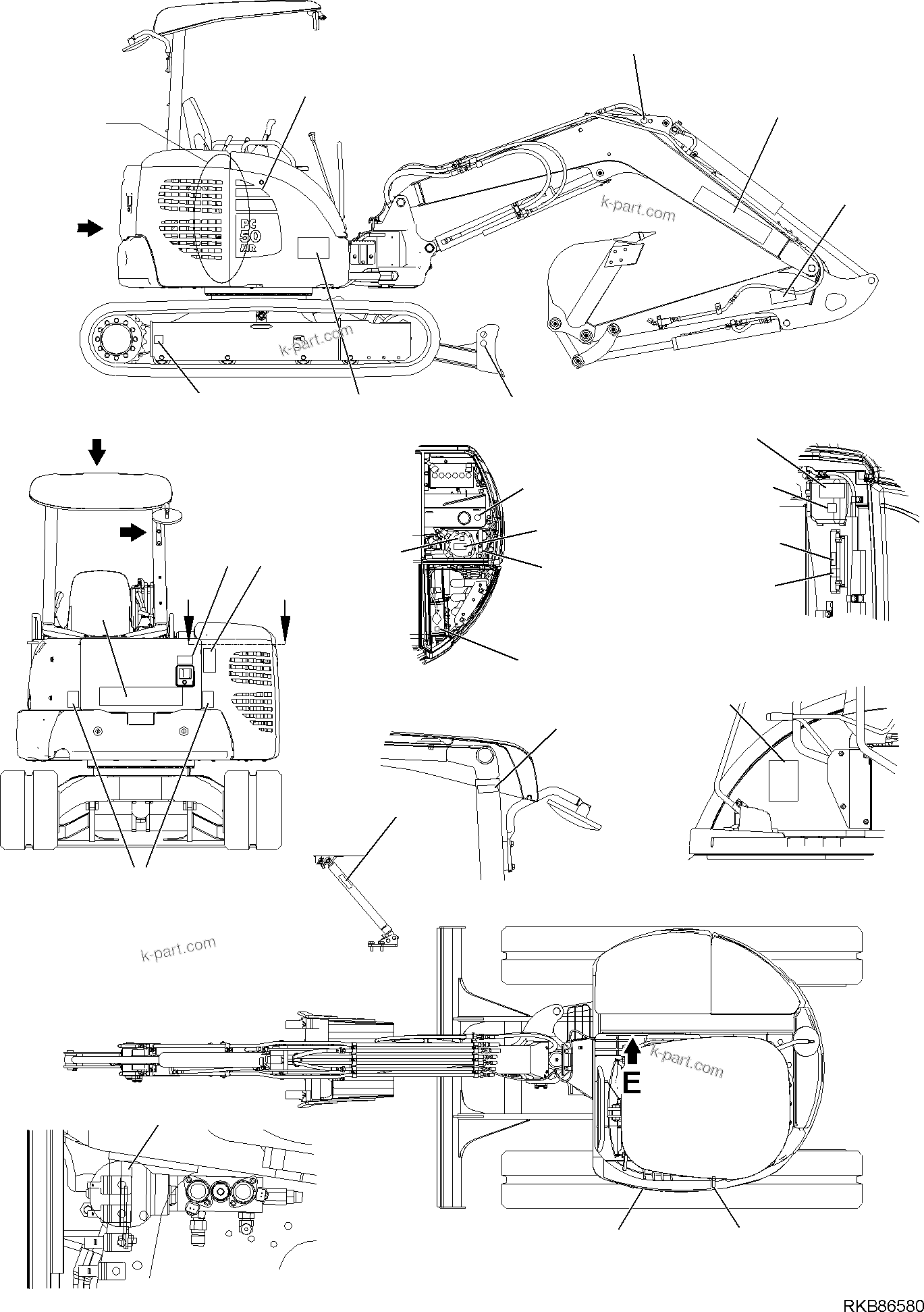 PC
50
MR

k-part.com

k-part.com

k-part.com

k-part.com

E

RKB86580