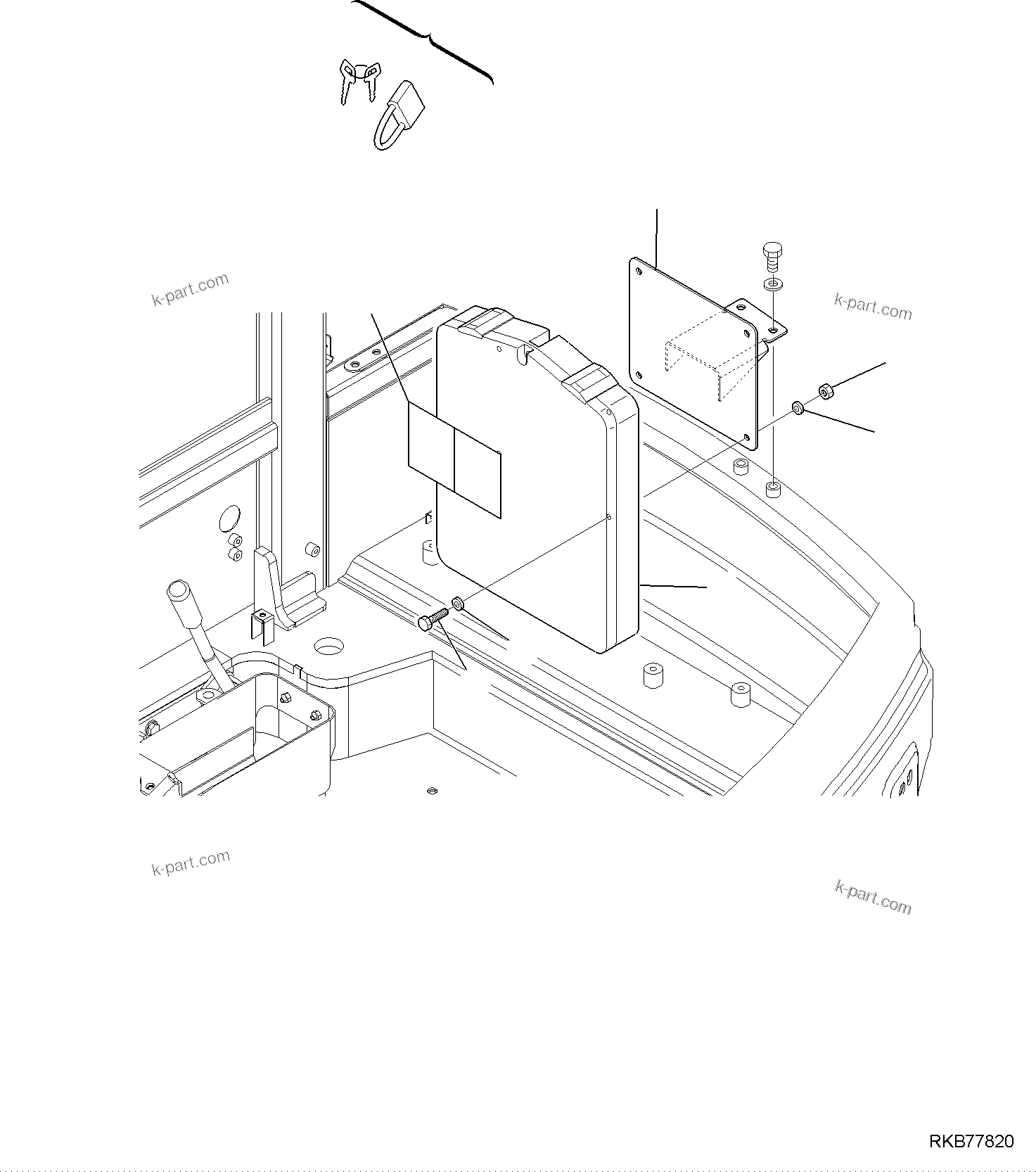 k-part.com

k-part.com

k-part.com

k-part.com

RKB77820