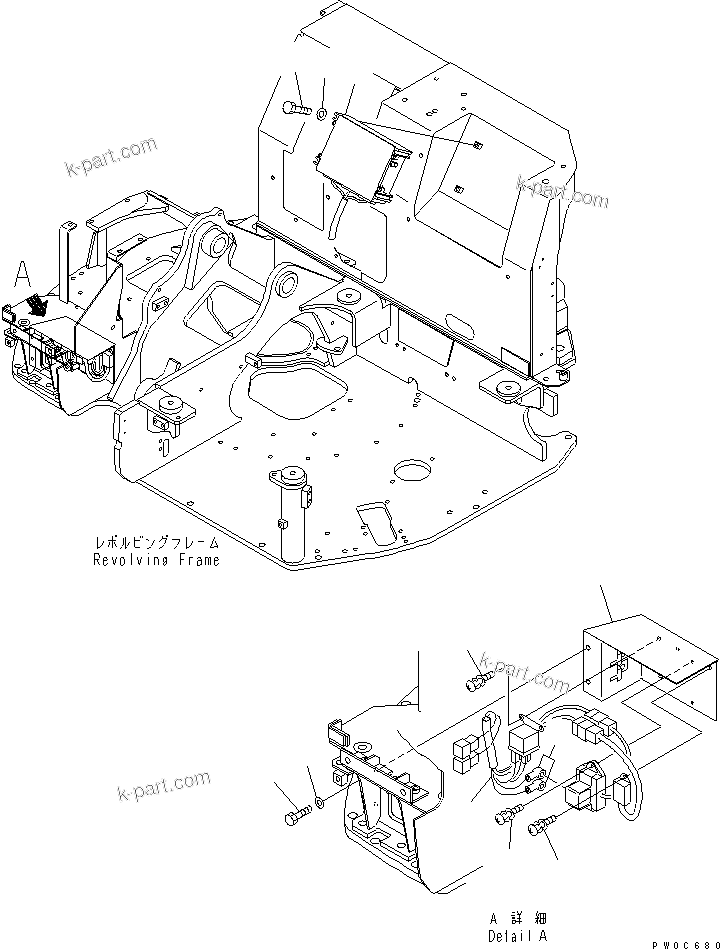 k-part.com

k-part.com

A

レボルビングフレーム
Revolving Frame

k-part.com

k-part.com

A 詳細
Detail A

PW0C680