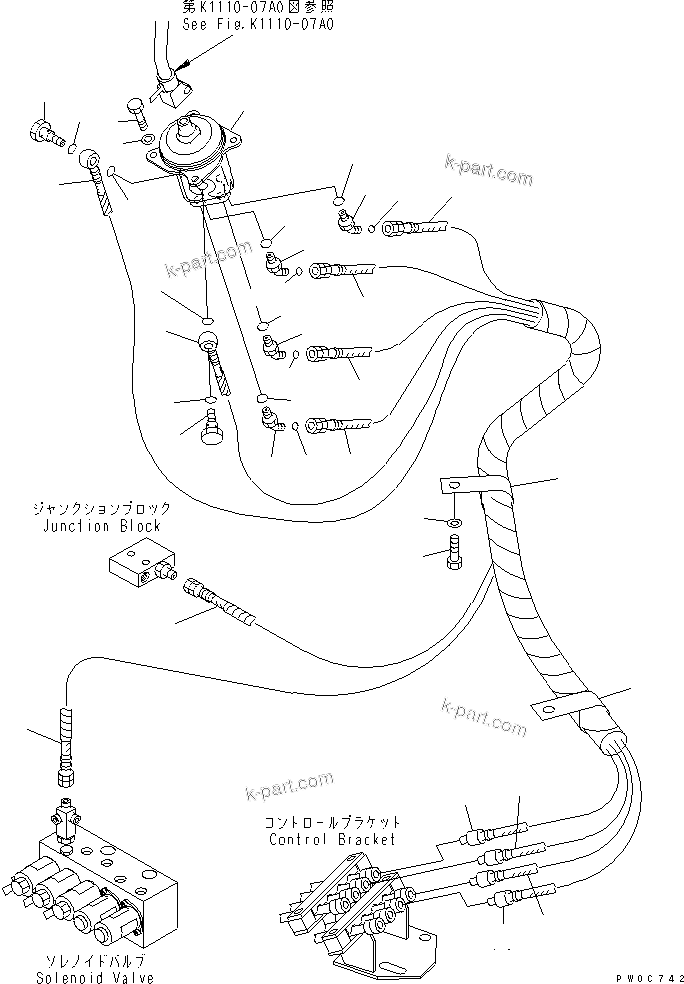 第K1110-07A0図参照
See Fig.K1110-07A0

k-part.com

k-part.com

ジャンクションブロック
Junction Block

k-part.com

k-part.com

コントロールブラケット
Control Bracket

ソレノイドバルブ
Solenoid Valve

PW0C742