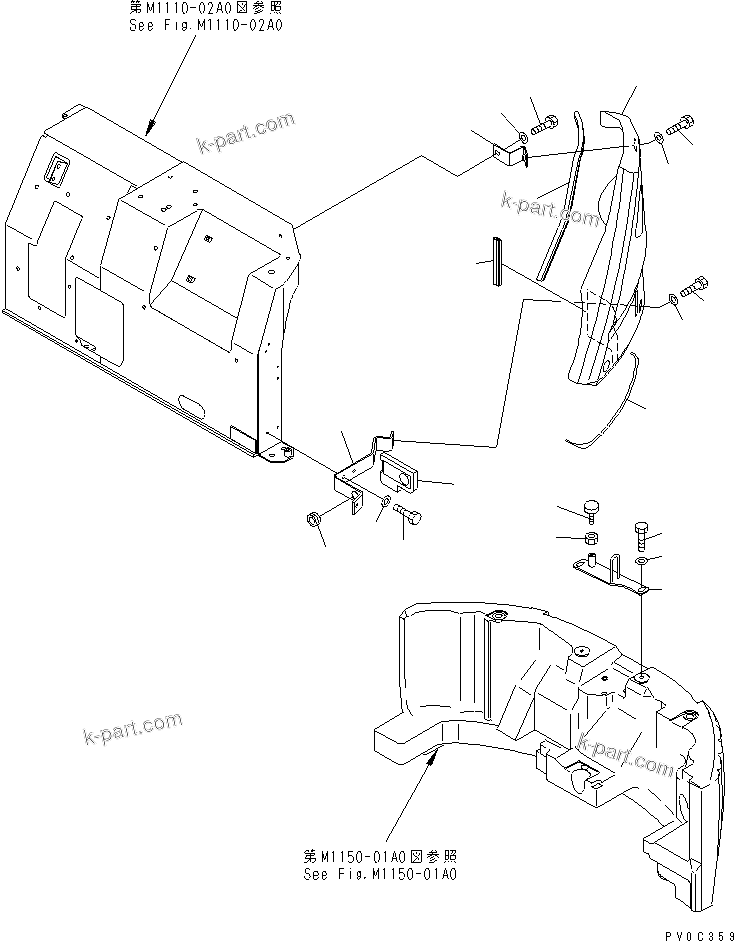 第M1110-02A0図参照
See Fig.M1110-02A0

k-part.com

k-part.com

k-part.com

k-part.com

第M1150-01A0図参照
See Fig.M1150-01A0

PV0C359