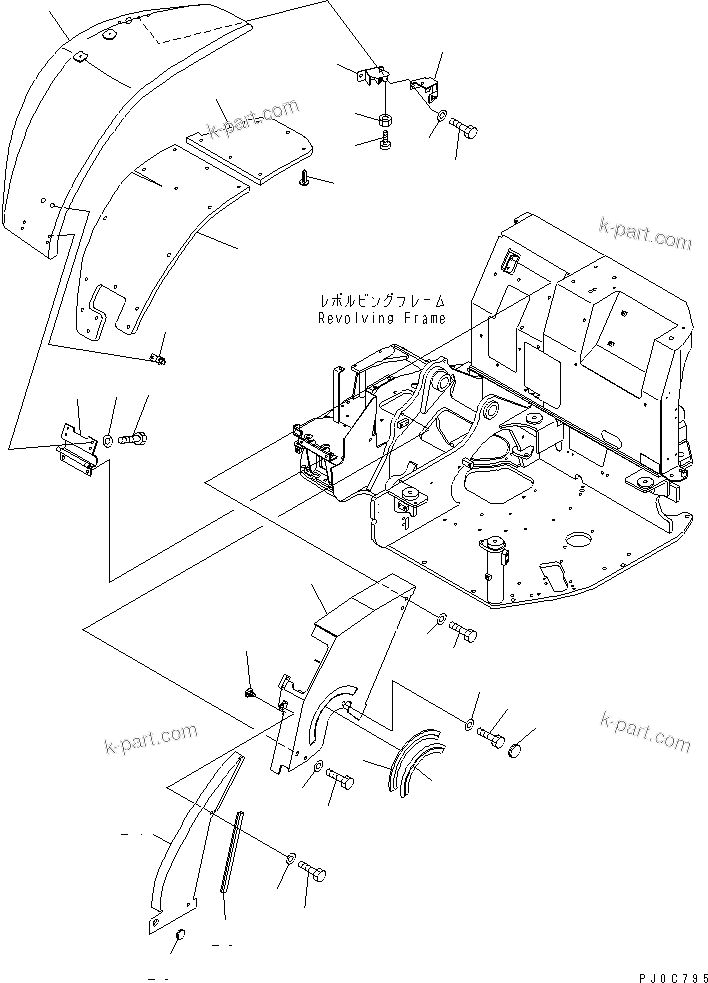 k-part.com

k-part.com

レボルビングフレーム
Revolving Frame

k-part.com

k-part.com

PJ0C795