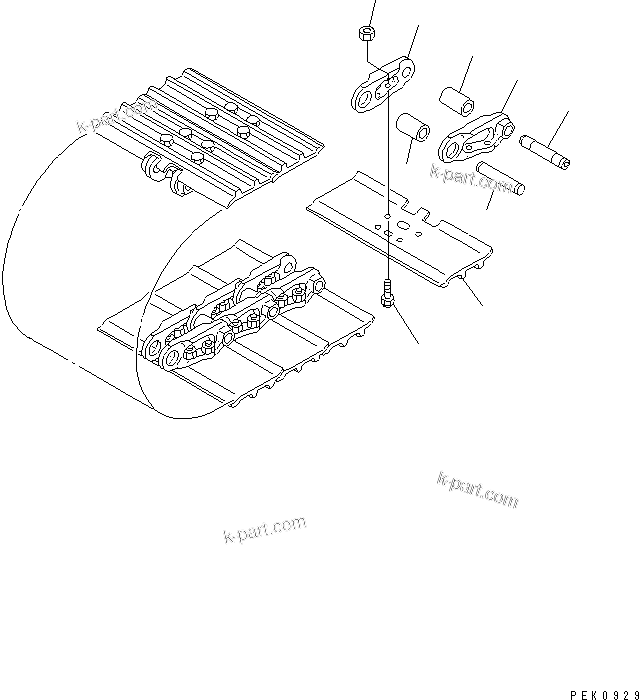 k-part.com

k-part.com

k-part.com

k-part.com

PEK0929