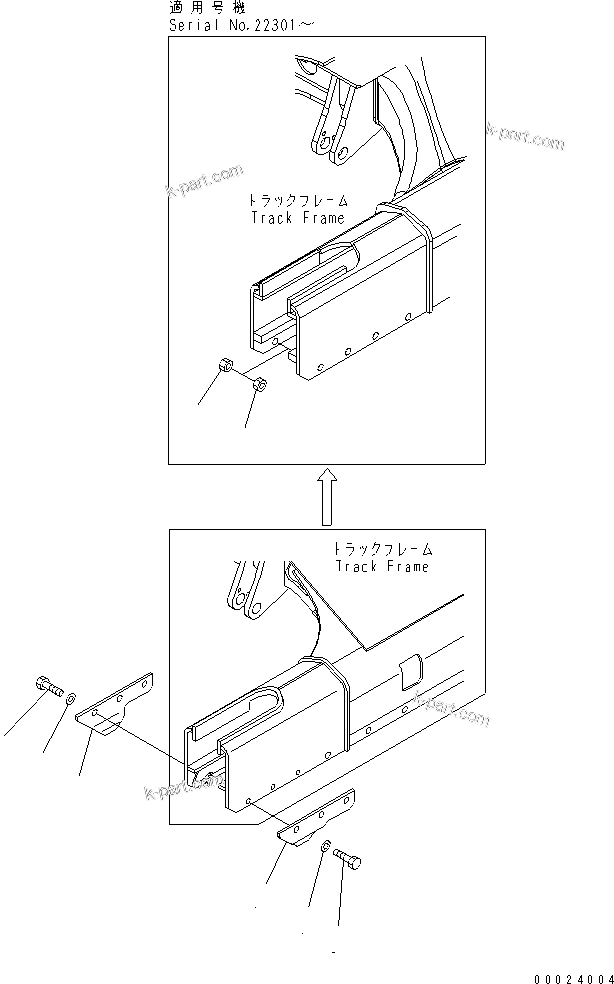 適用号機
Serial No.22301～

k-part.com

k-part.com

トラックフレーム
Track Frame

トラックフレーム
Track Frame

k-part.com

k-part.com

00024004